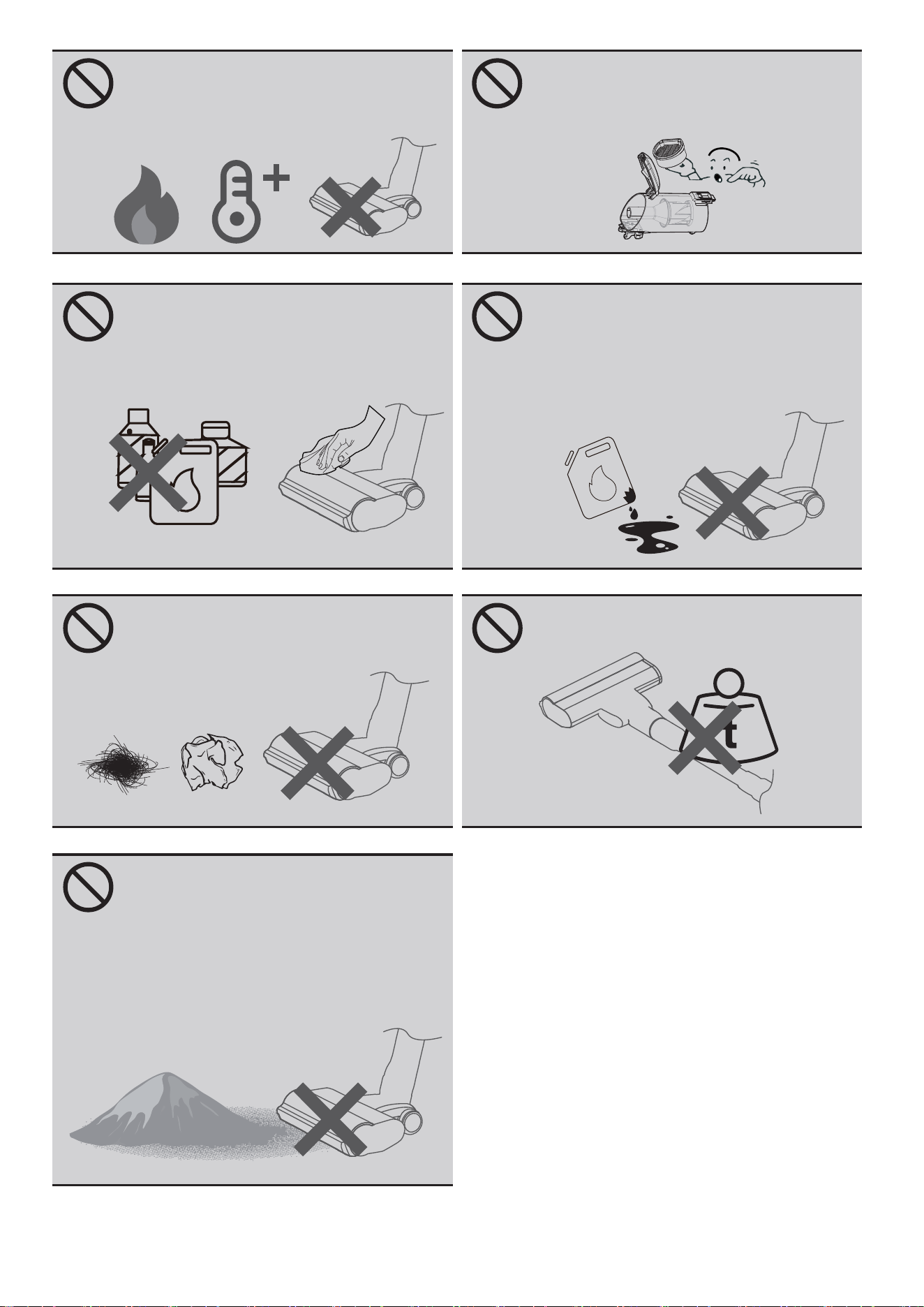 t