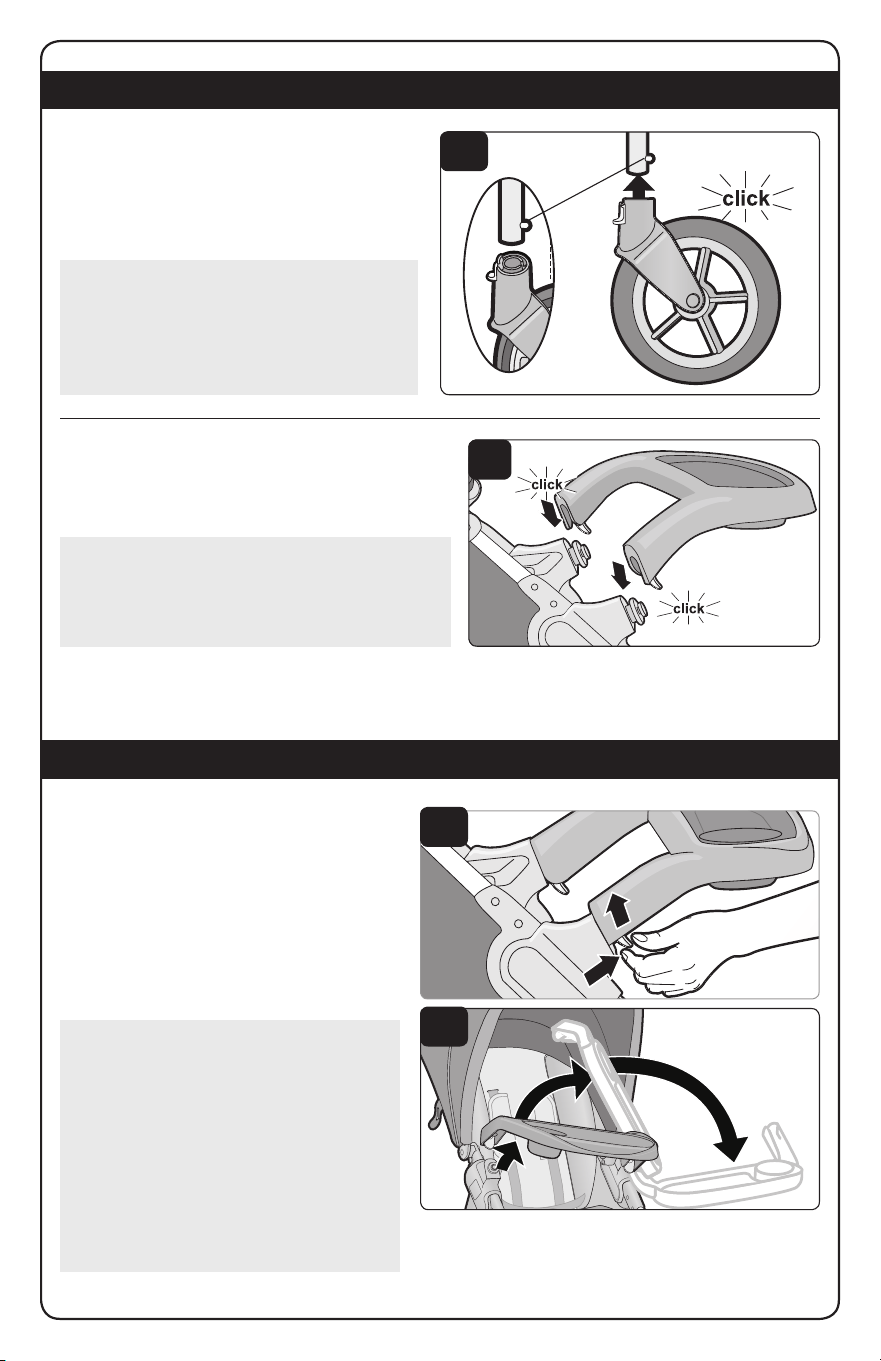 click

click

click