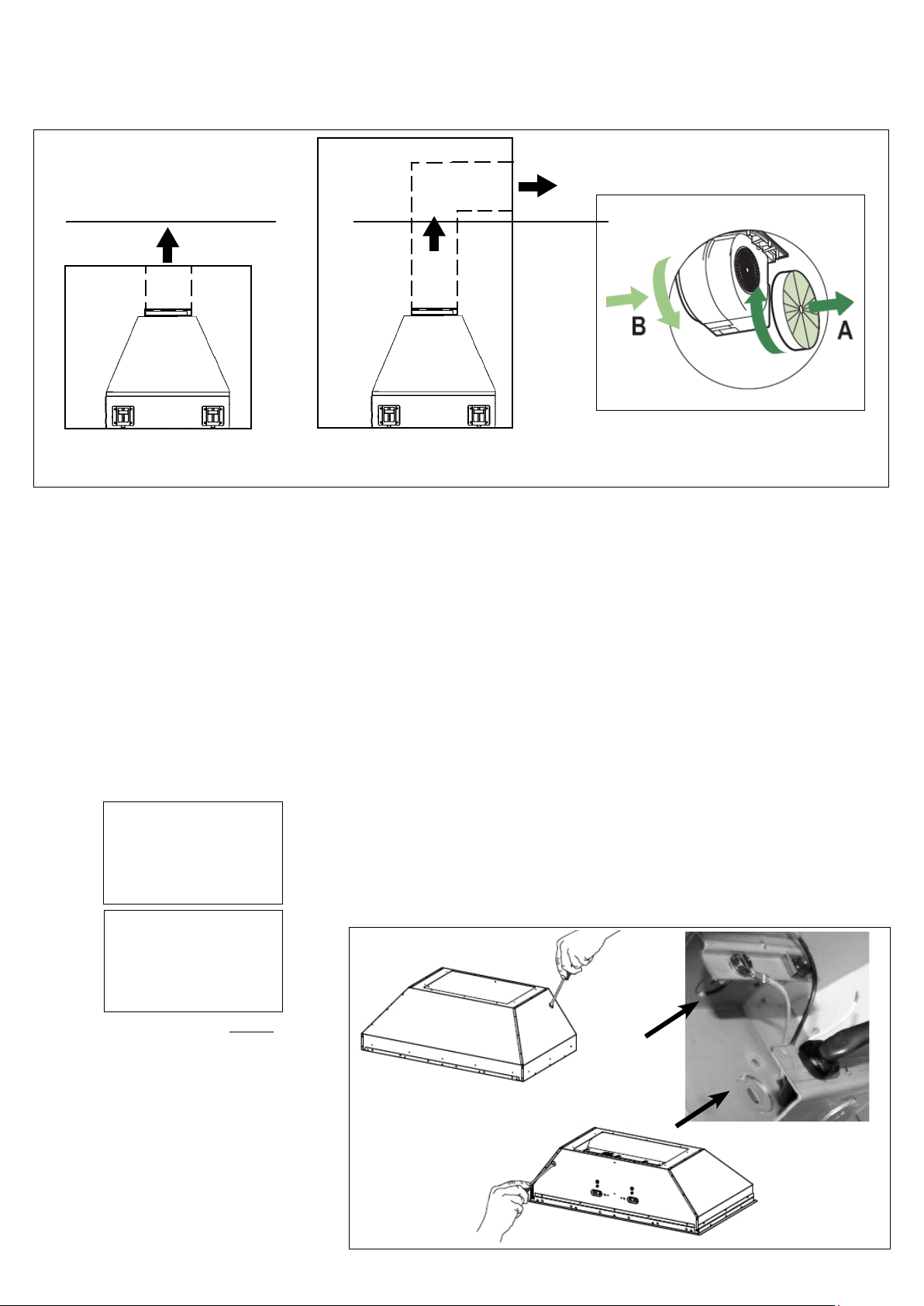 B

A