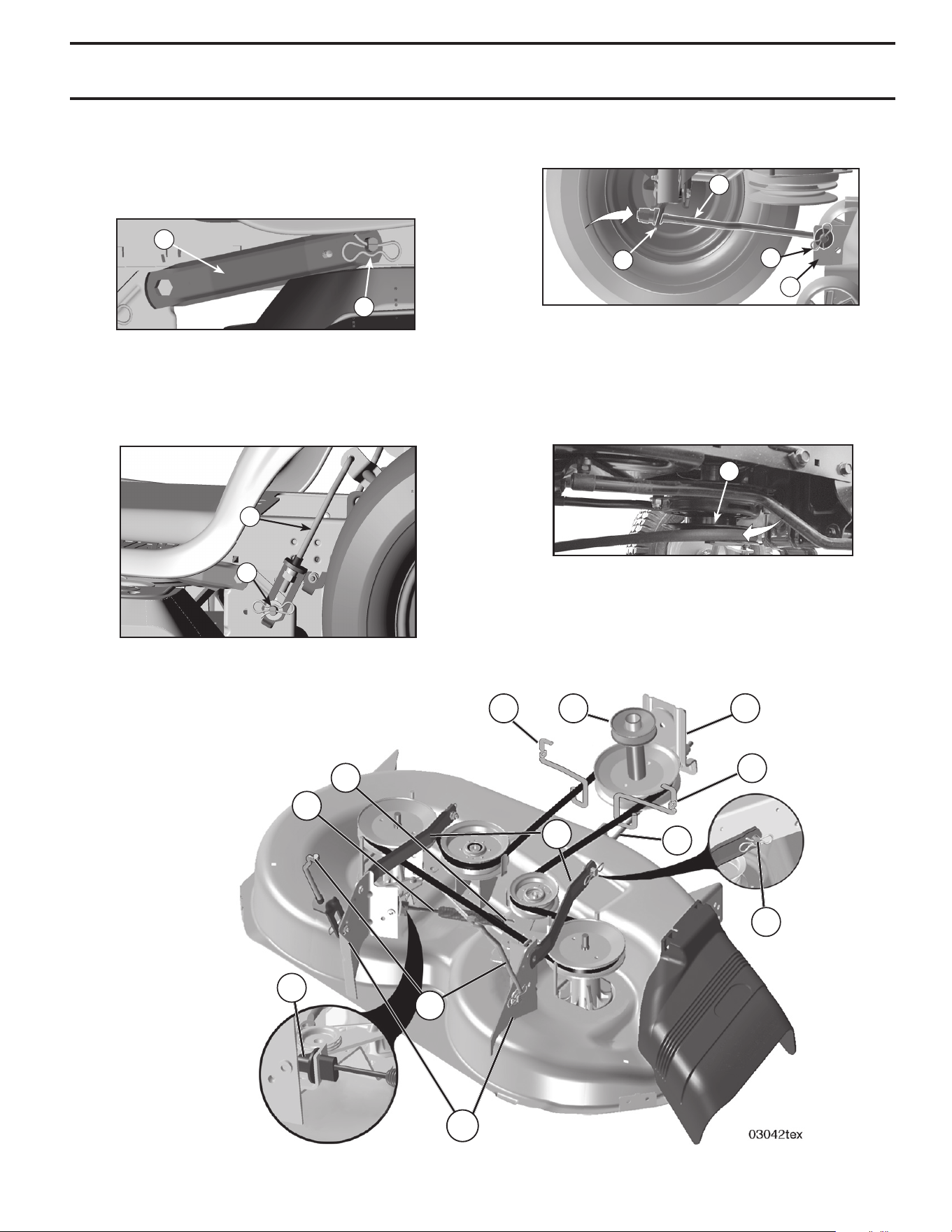 03042tex