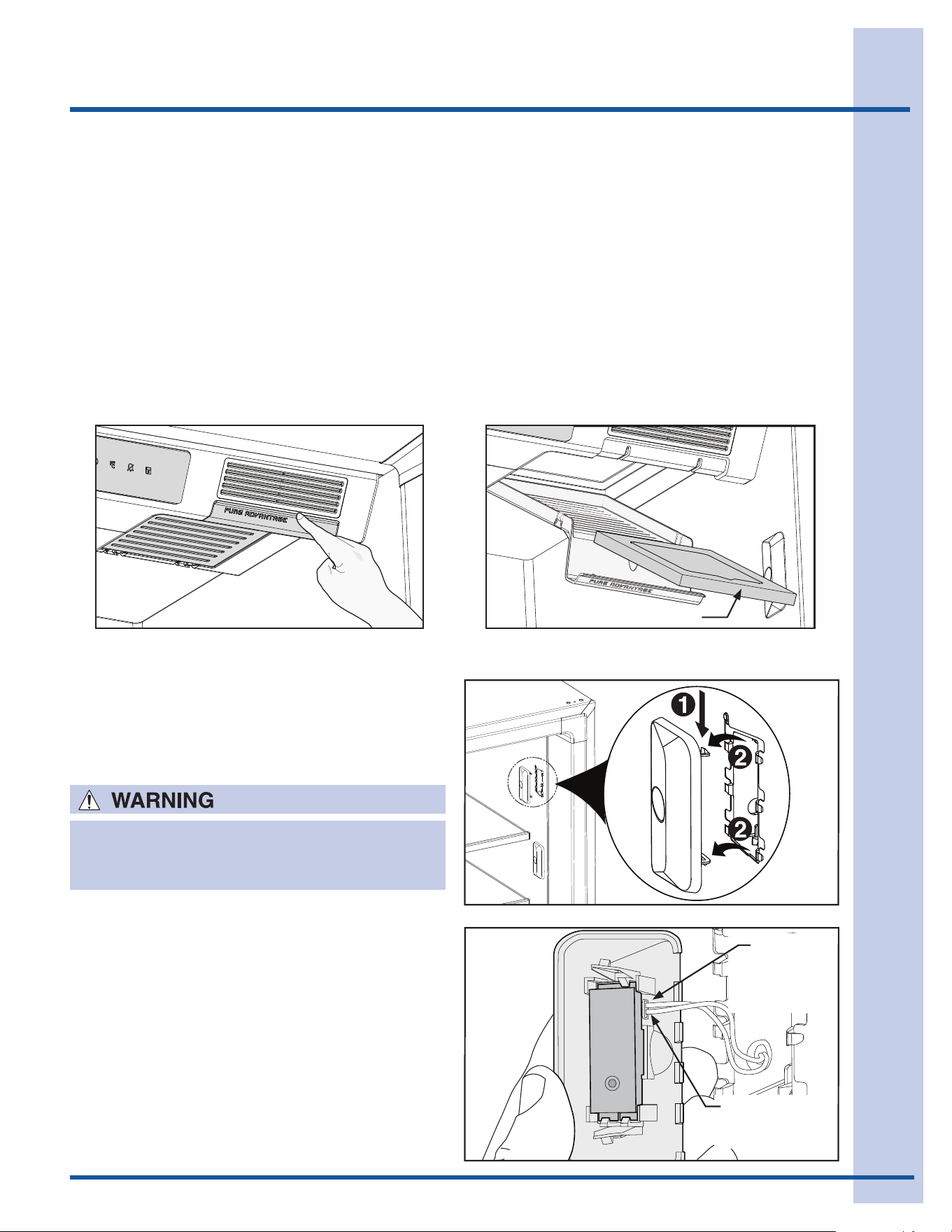 PURE ADVANTAGE

PURE ADVANTAGE

1

2

2

WARNING