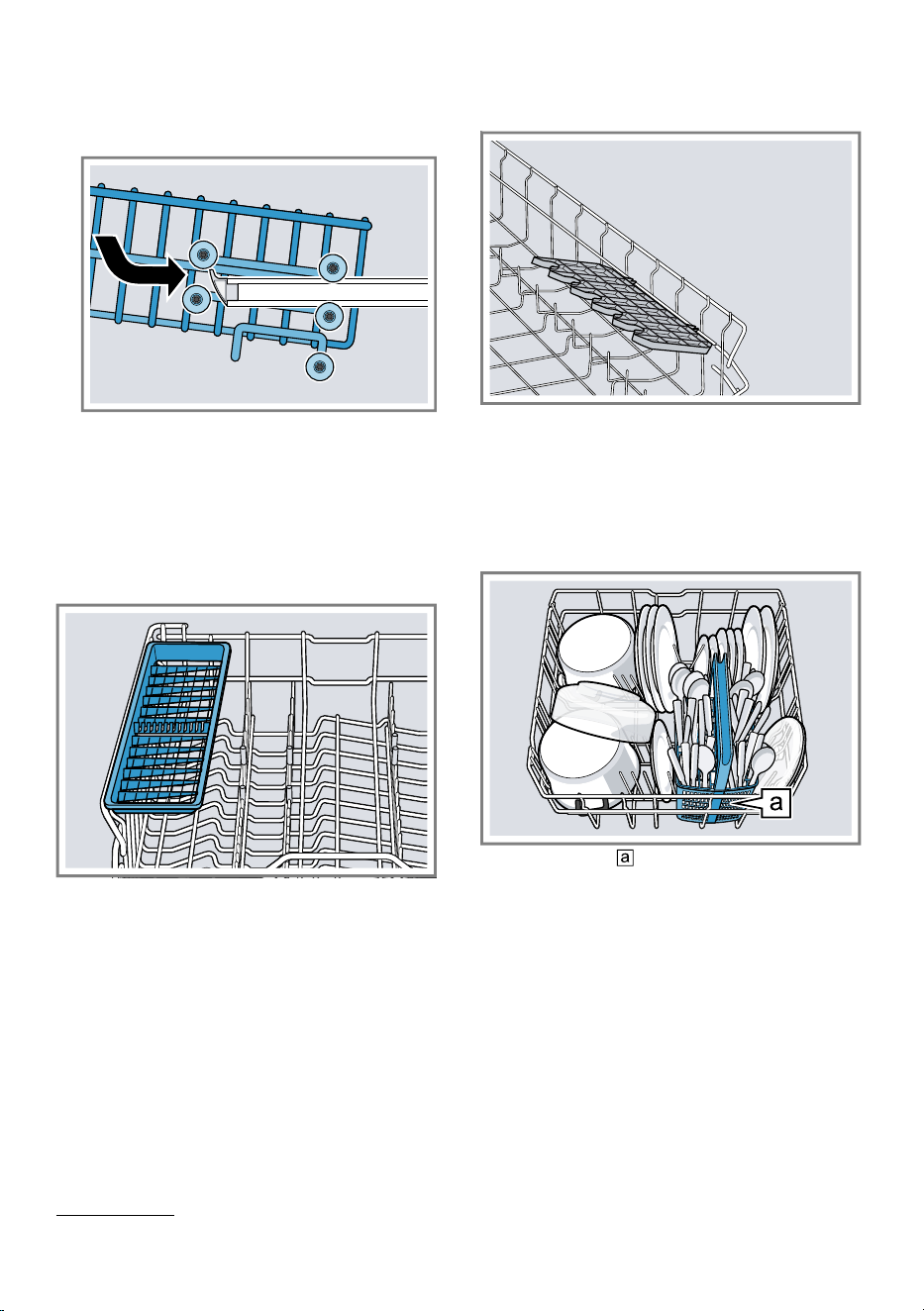 a

a