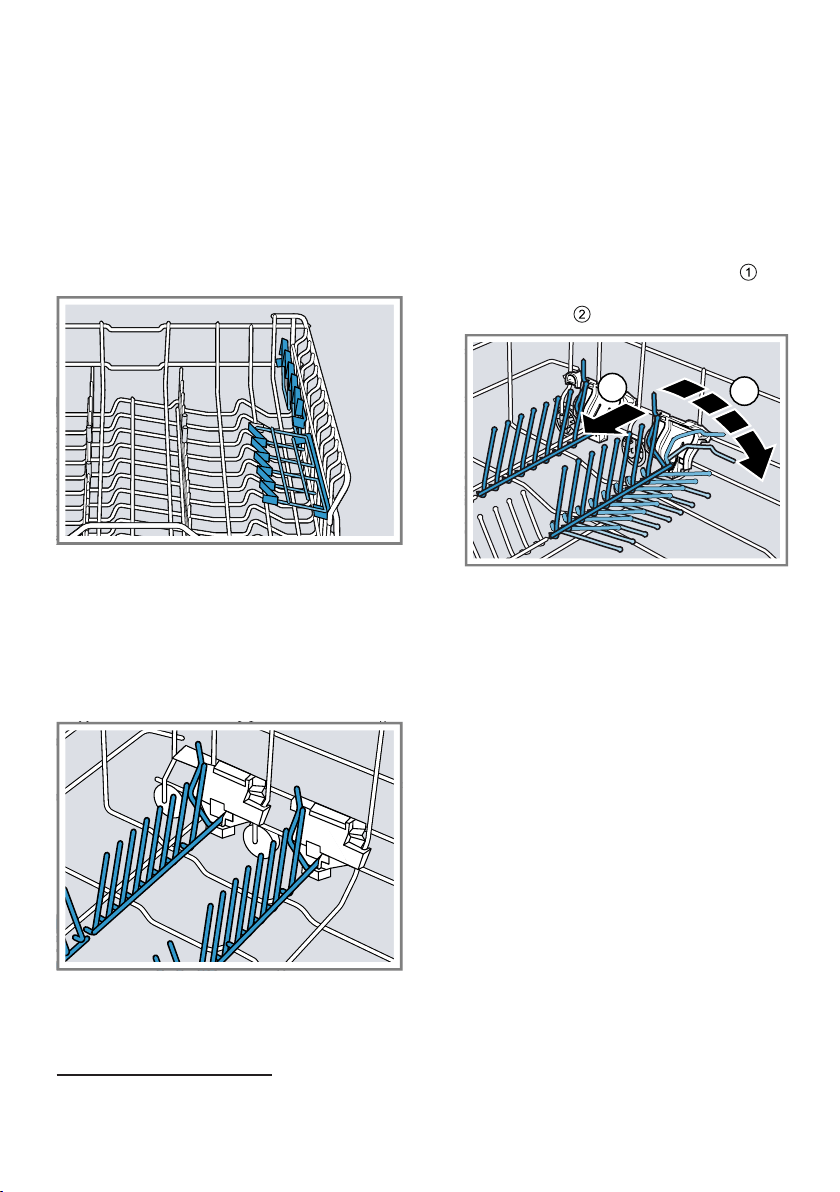 ①

②