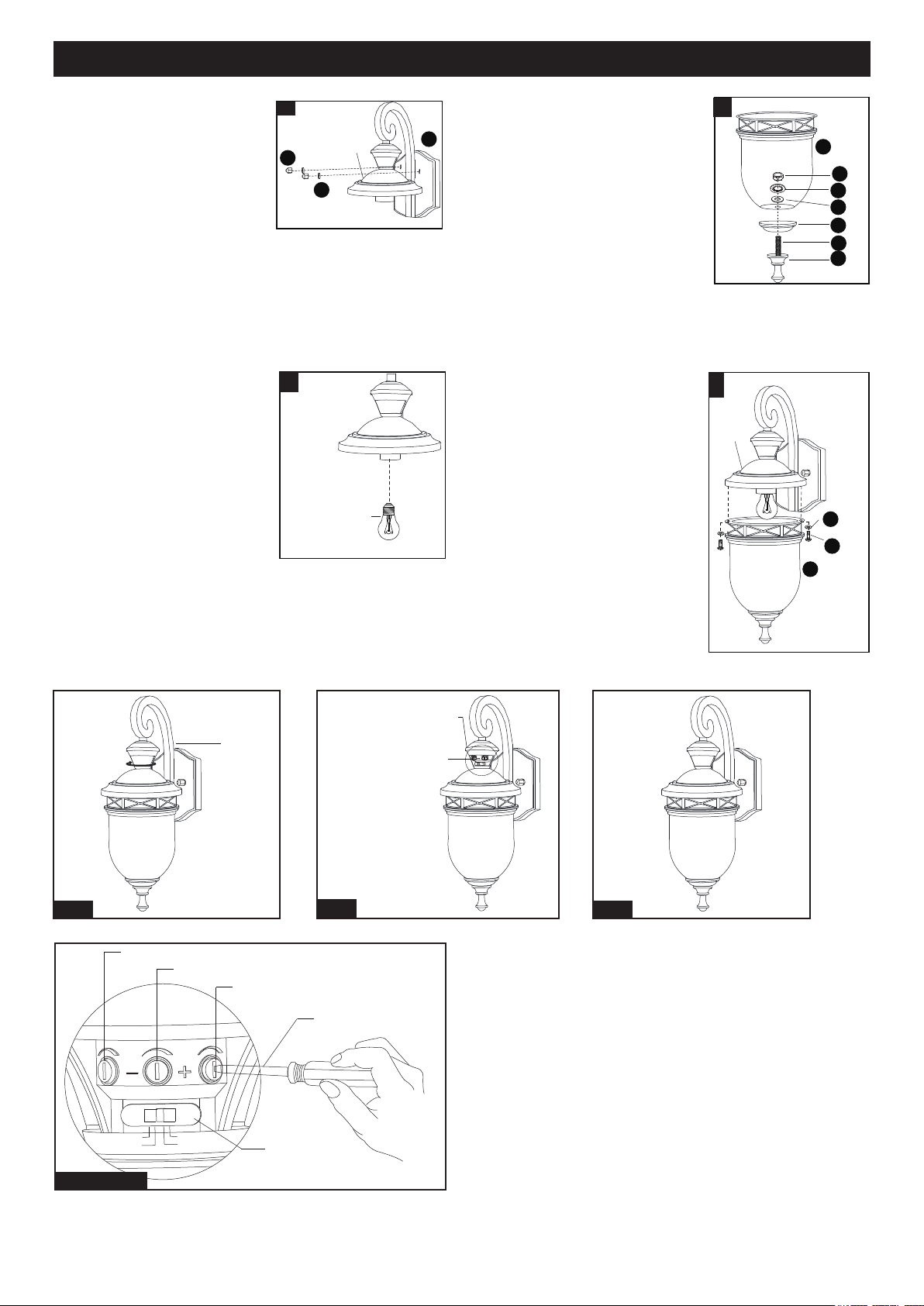 −
+