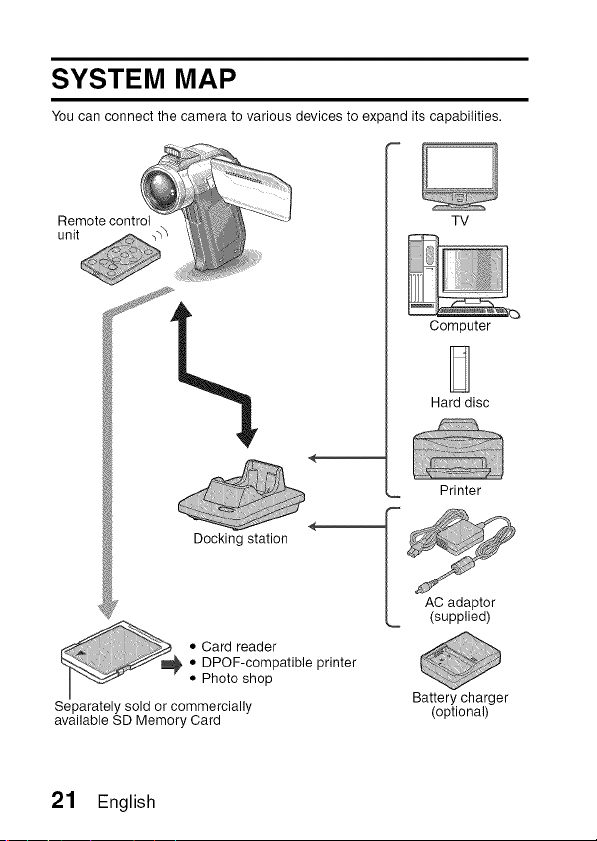 SYSTEM MAP

You can connect the camera to various devices to expand its capabilities.

Remote control unit

TV

Computer

Hard disc

Printer

Docking station

AC adaptor (supplied)

• Card reader
• DPOF-compatible printer
• Photo shop

Separately sold or commercially available SD Memory Card

Battery charger (optional)

21 English