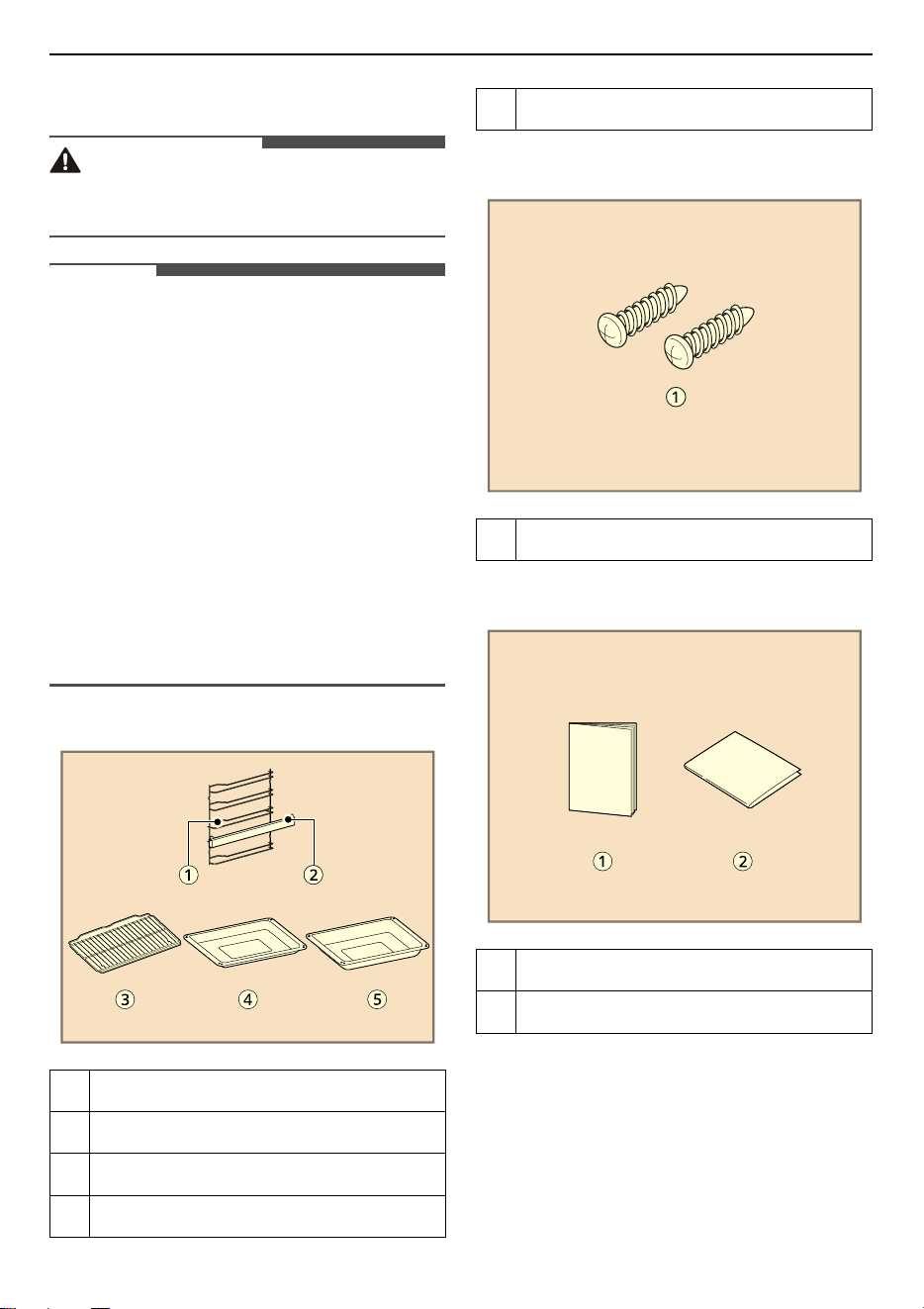 ①

①

②

①

②

③

④

⑤