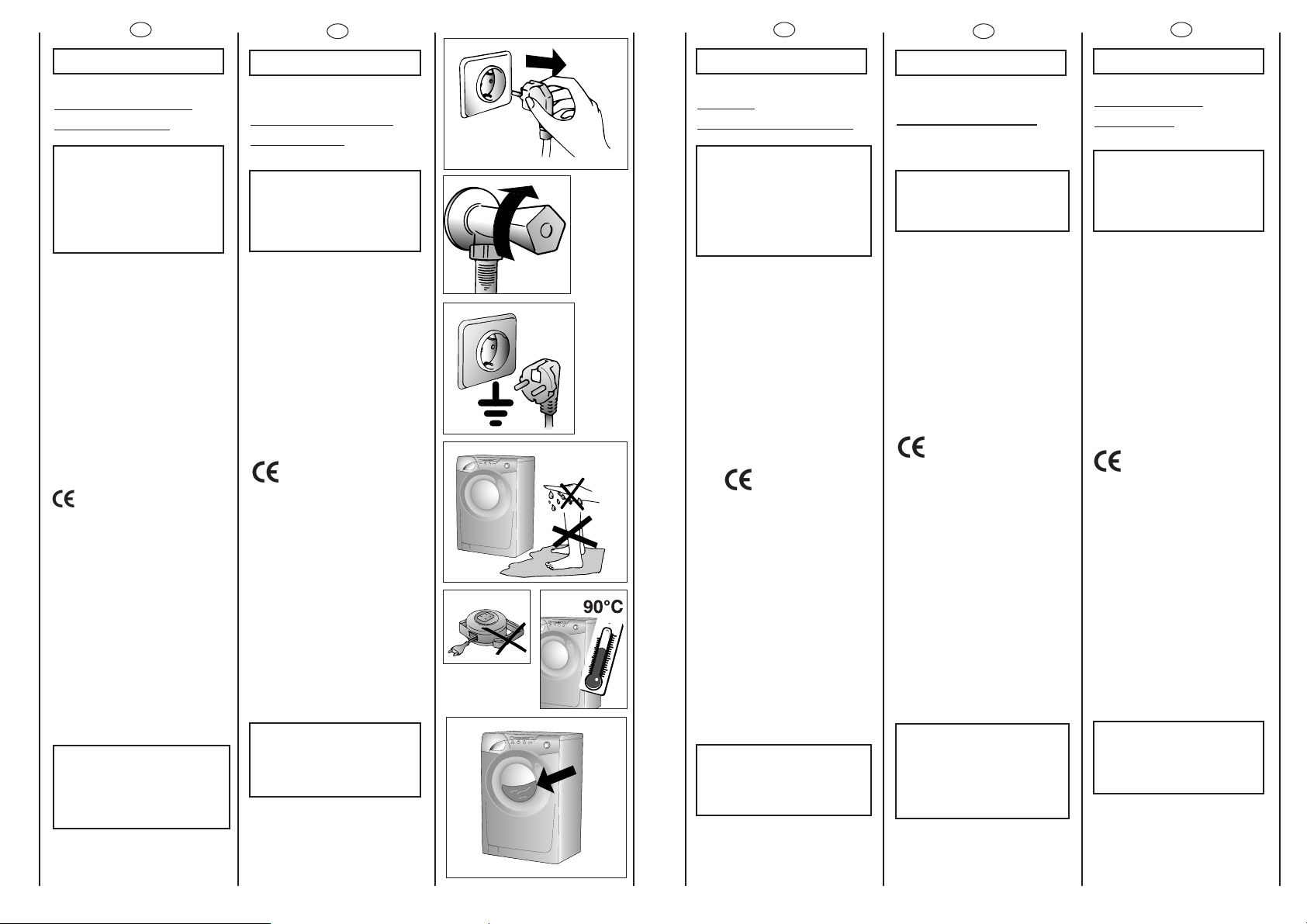 90°C