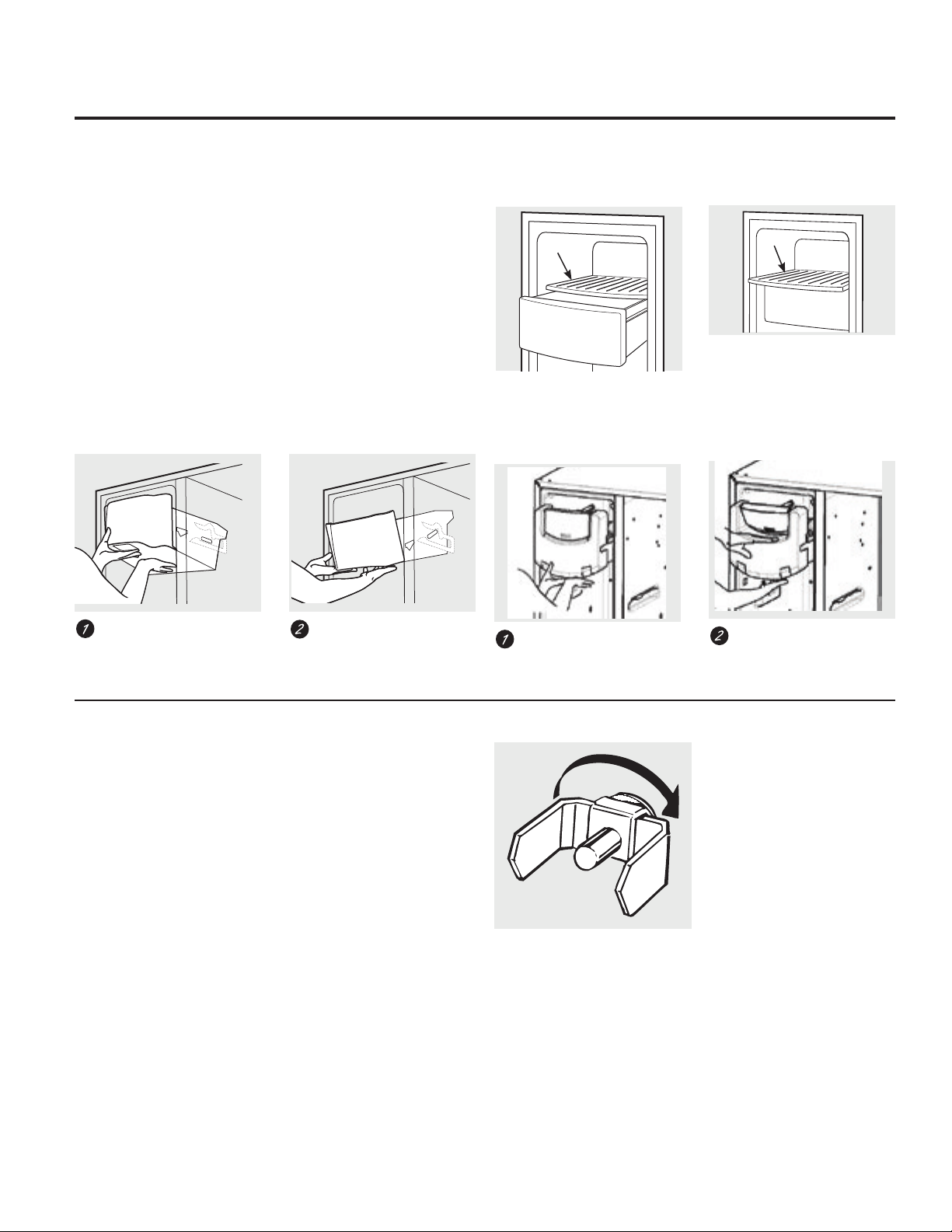 1

2

1

2