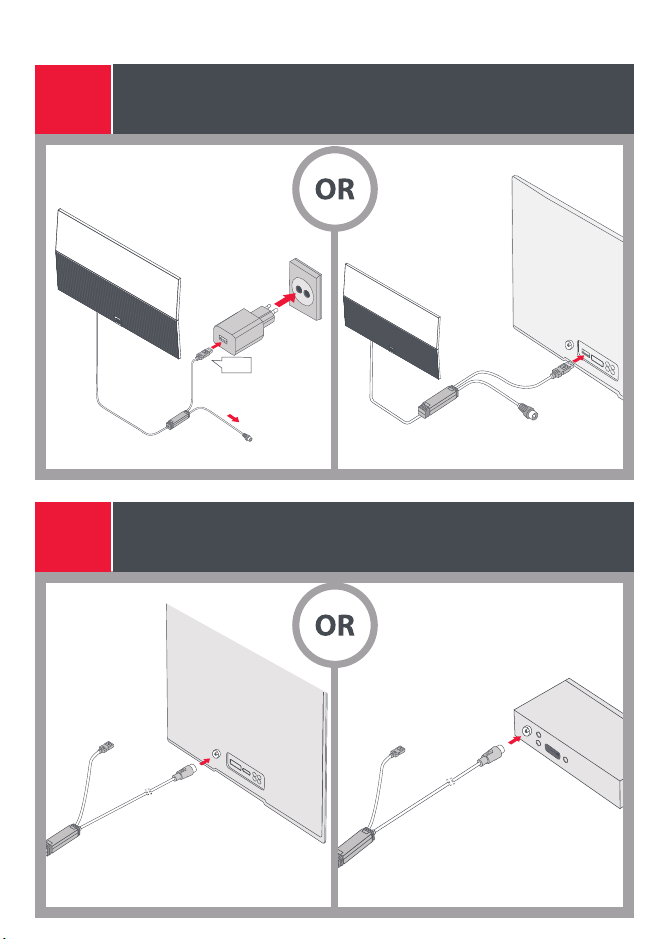 OR

OR