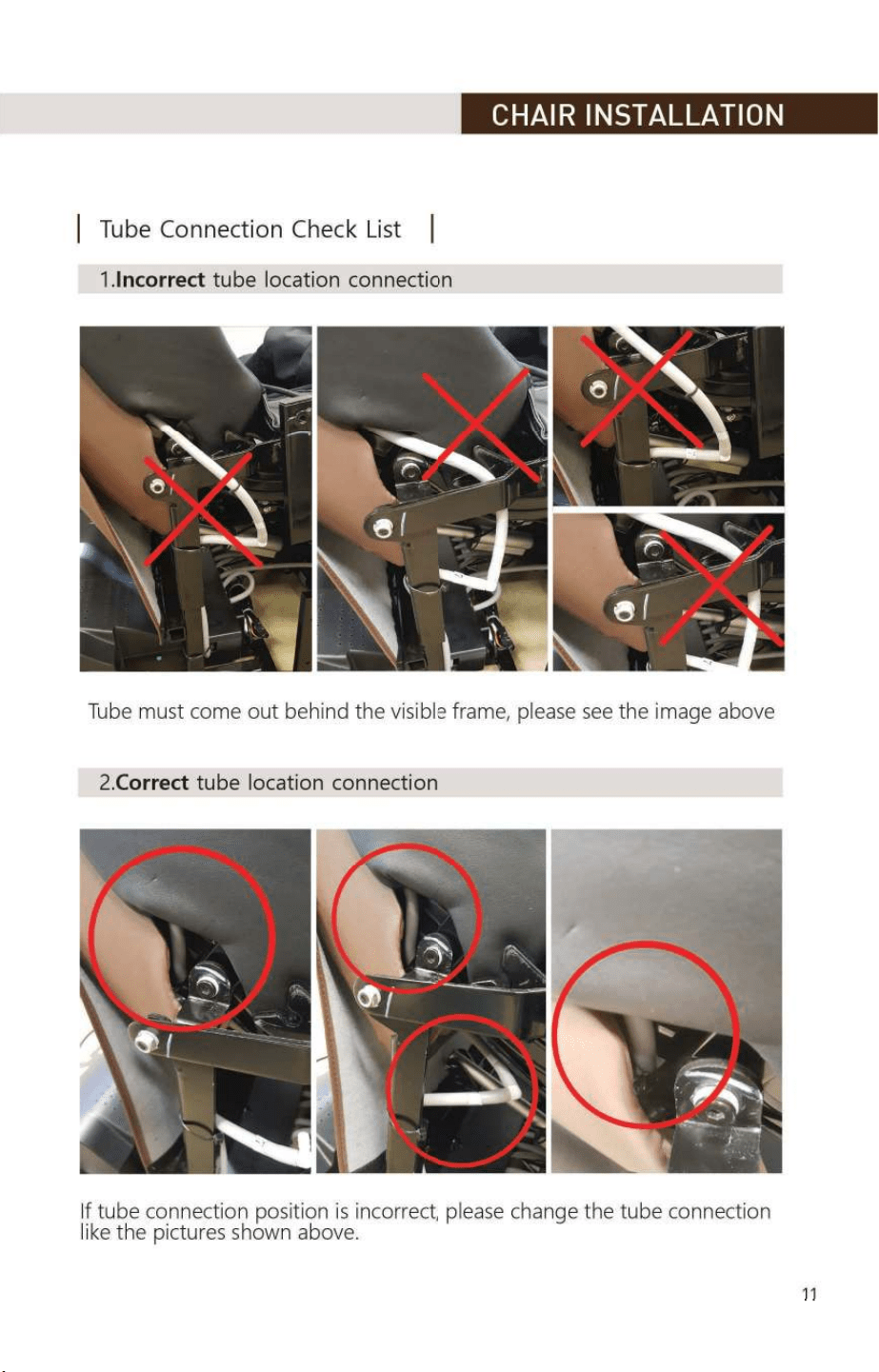 CHAIR INSTALLATION

Tube Connection Check List

1.Incorrect tube location connection

Tube must come out behind the visible frame, please see the image above

2.Correct tube location connection

If tube connection position is incorrect, please change the tube connection like the pictures shown above.

11