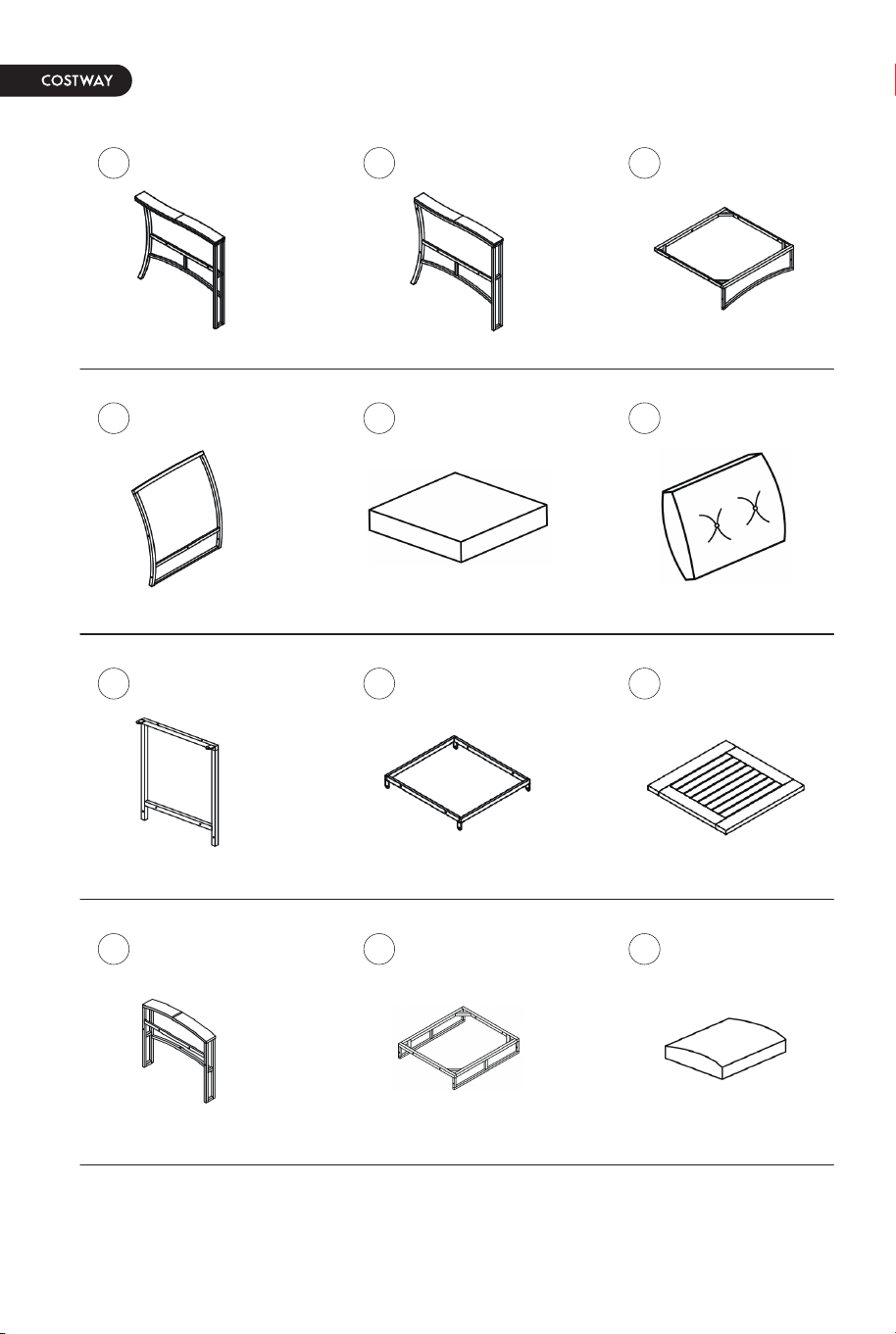 COSTWAY