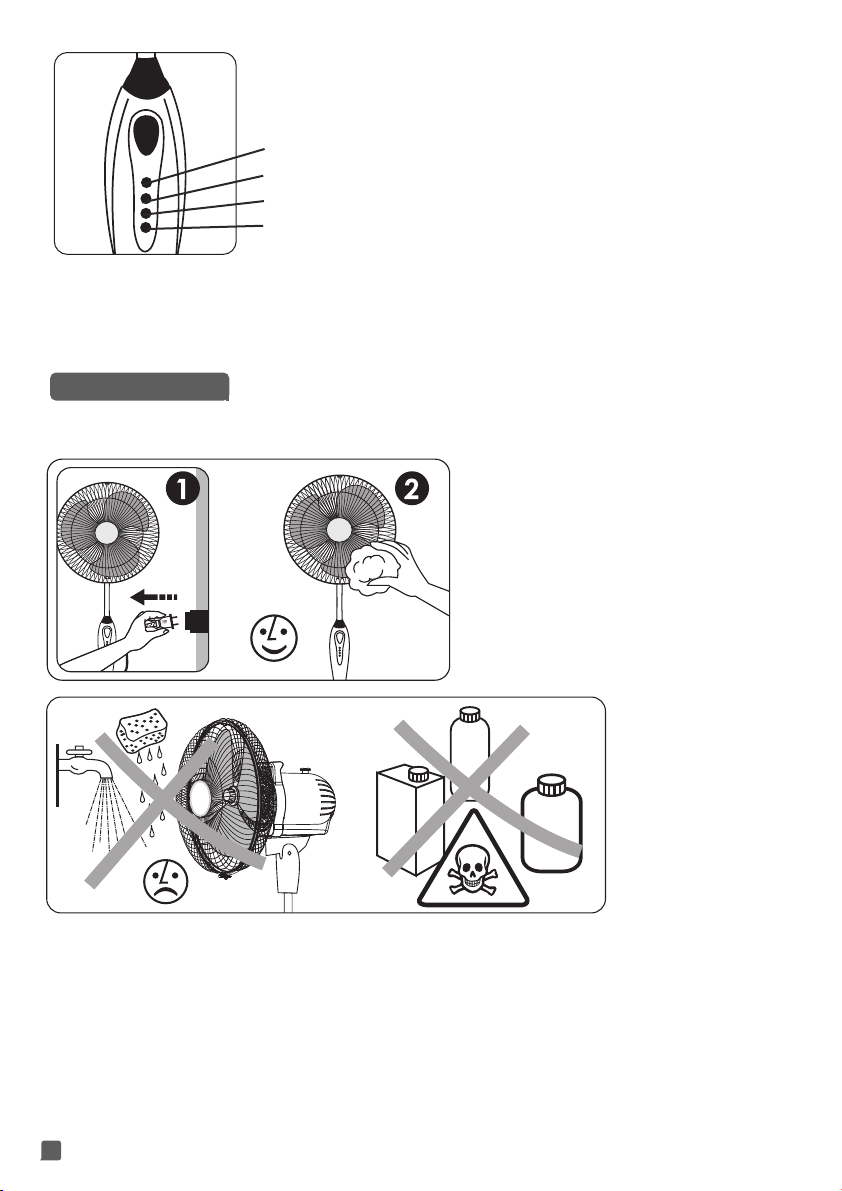 1

2