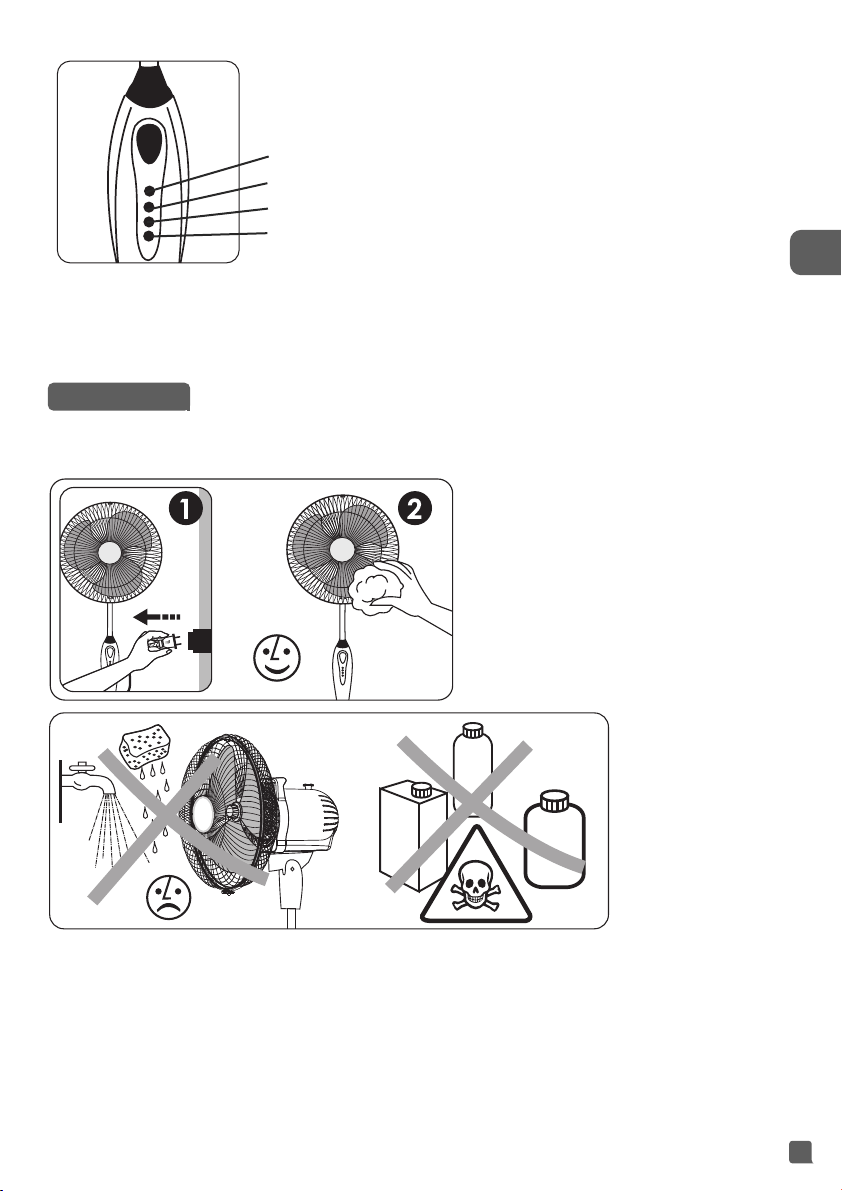 1

2