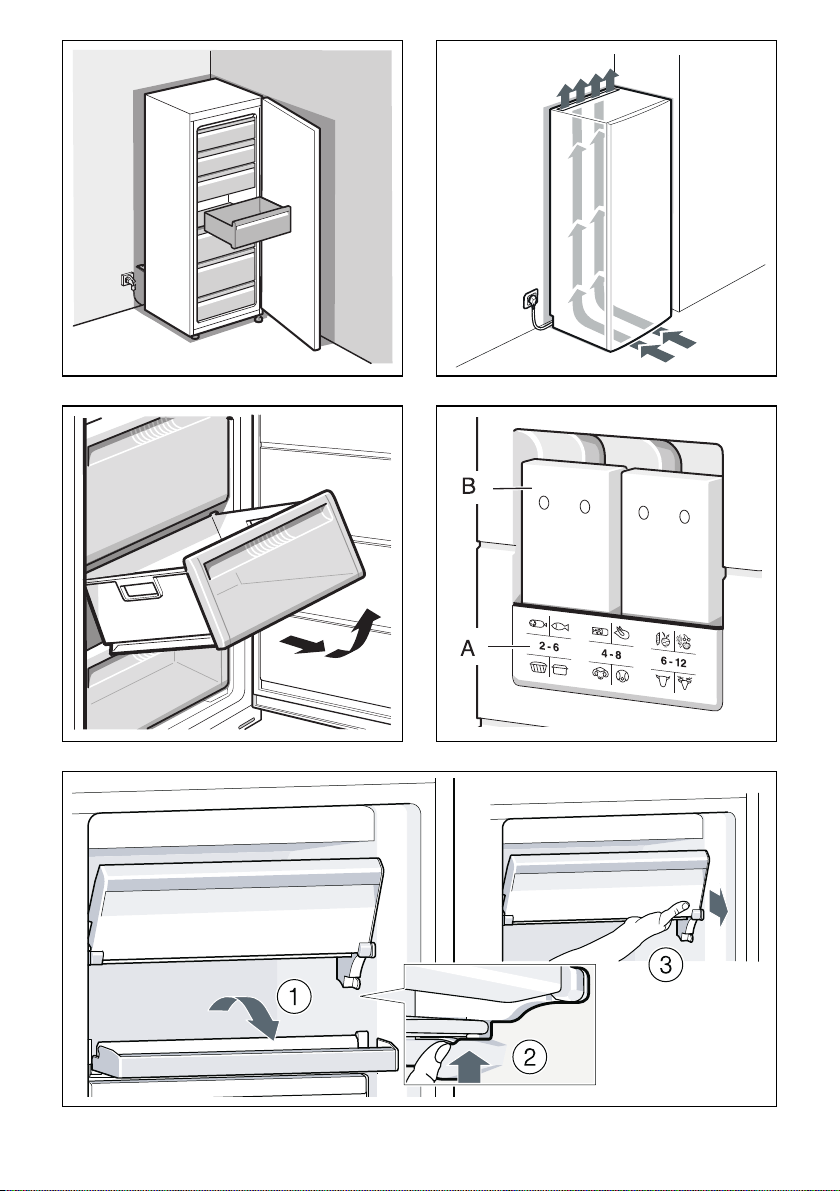 B

A

2 - 6

4 - 8

6 - 12

1

2

3