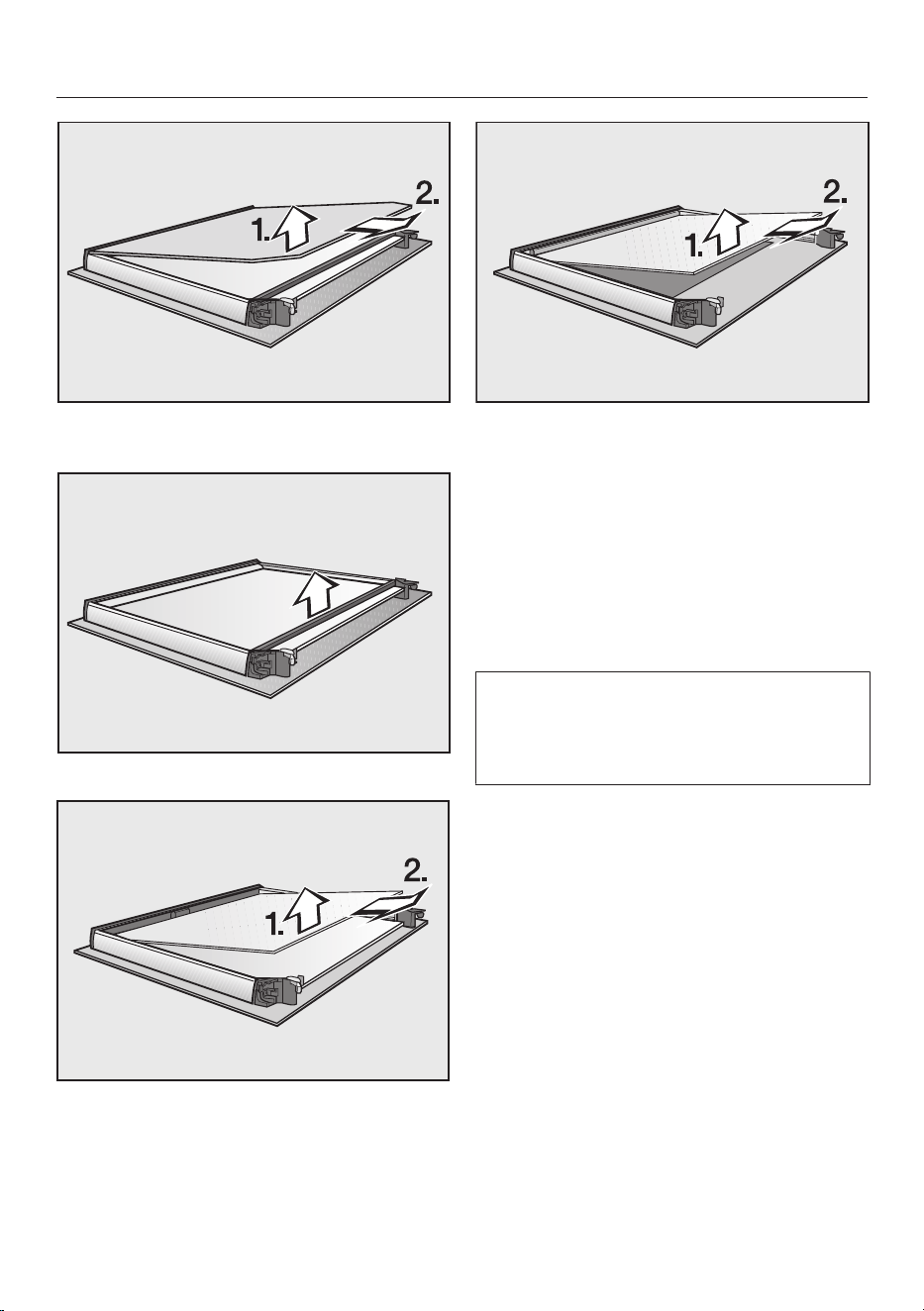 1.
2.

1.
2.

1.
2.