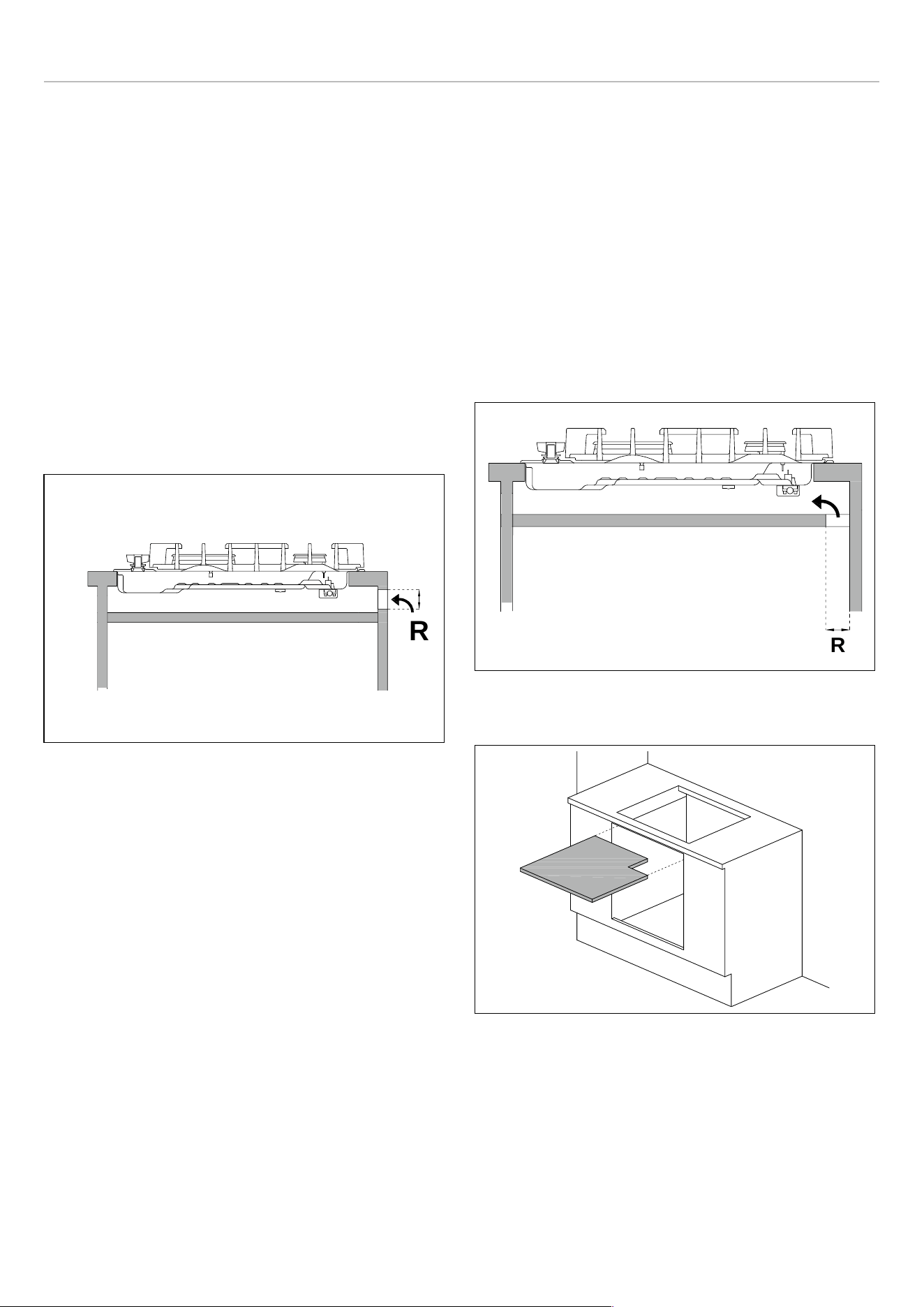 R

R