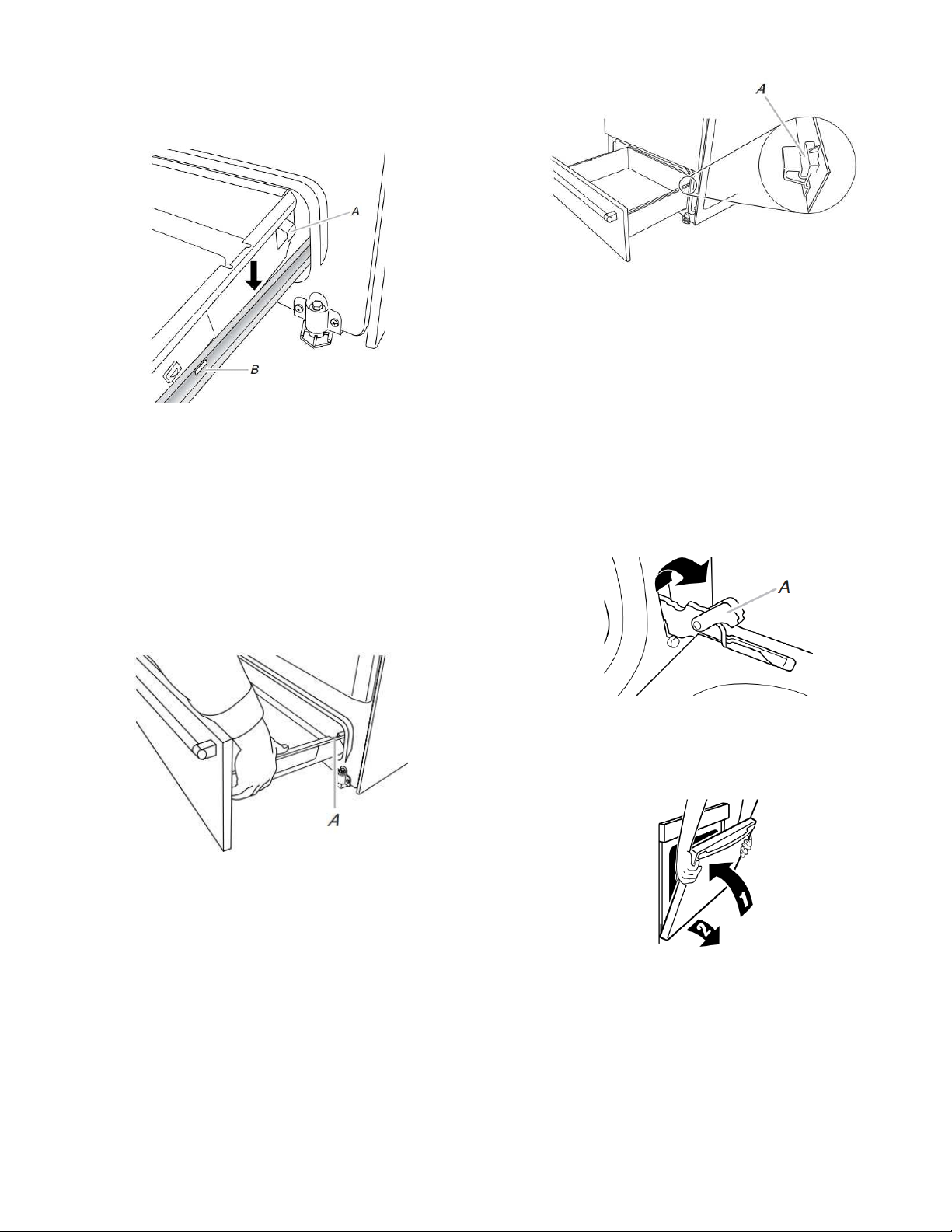 A

B

A

A

A

1

2