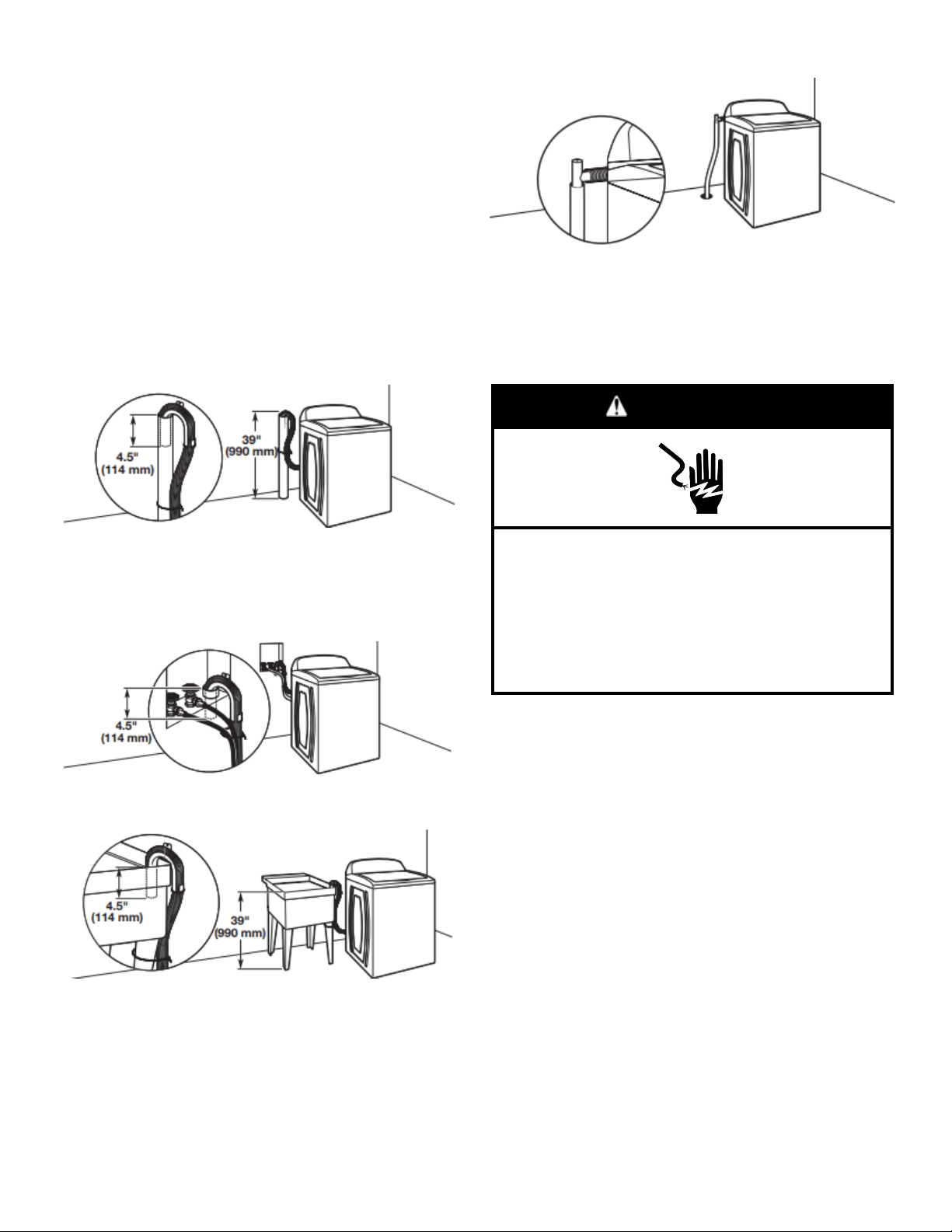 4.5"
(114 mm)

39"
(990 mm)

4.5"
(114 mm)

4.5"
(114 mm)

39"
(990 mm)