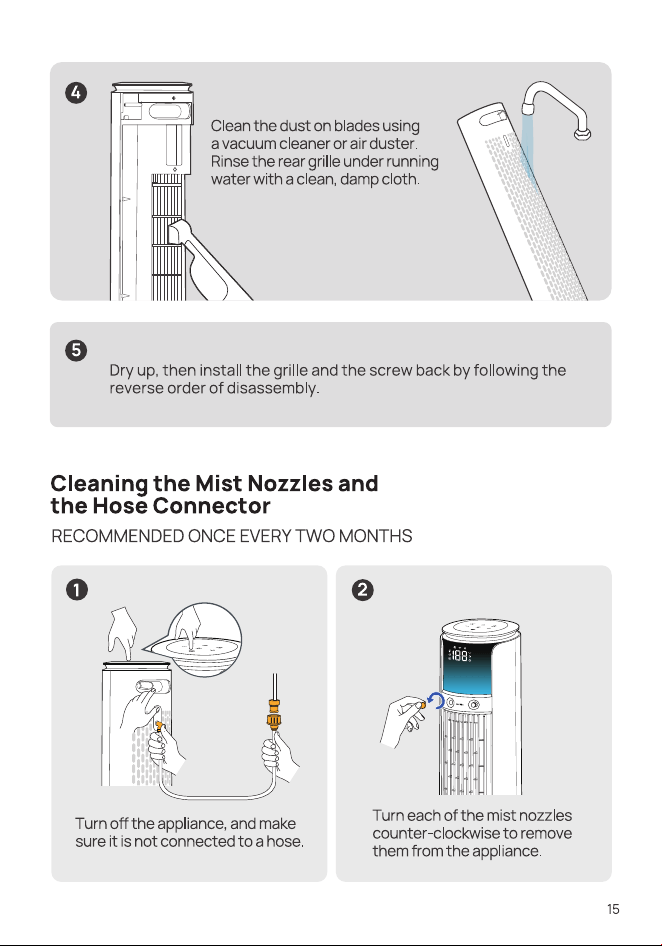 4

Clean the dust on blades using a vacuum cleaner or air duster. Rinse the rear grille under running water with a clean, damp cloth.

5

Dry up, then install the grille and the screw back by following the reverse order of disassembly.

Cleaning the Mist Nozzles and the Hose Connector

RECOMMENDED ONCE EVERY TWO MONTHS

1

Turn off the appliance, and make sure it is not connected to a hose.

2

188

Turn each of the mist nozzles counter-clockwise to remove them from the appliance.

15