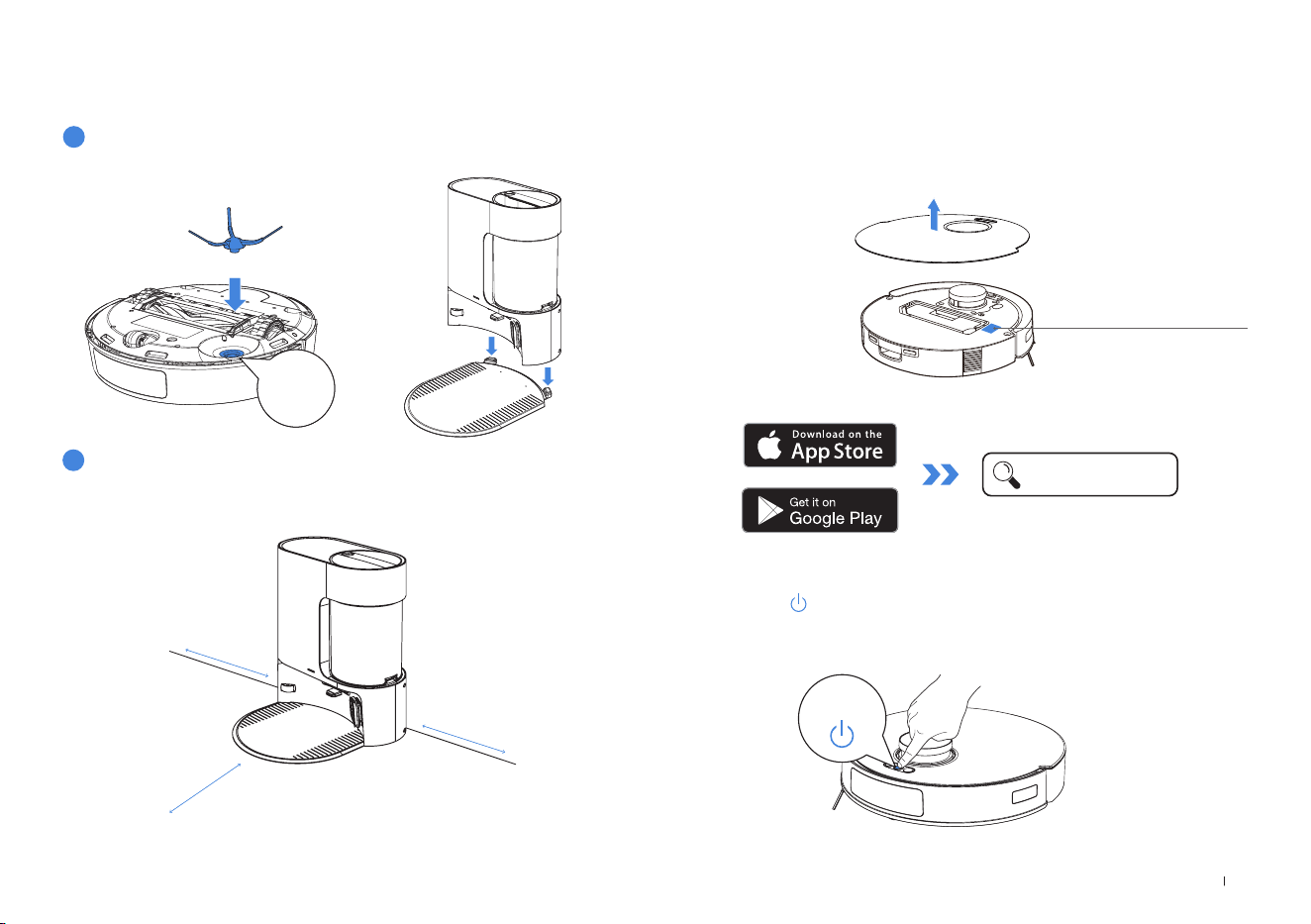 Download on the
App Store

Get it on
Google Play