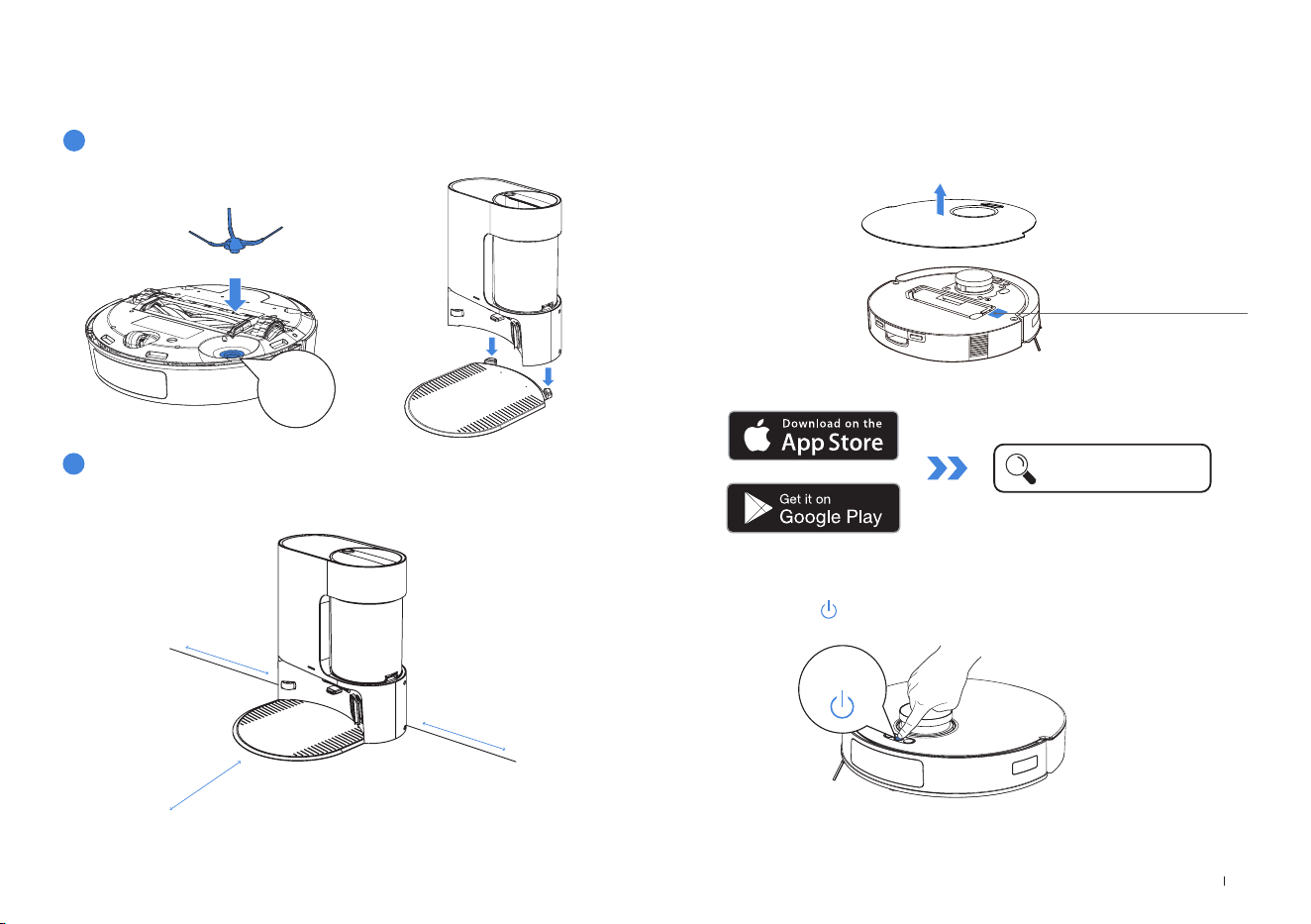 Download on the
App Store

Get it on
Google Play