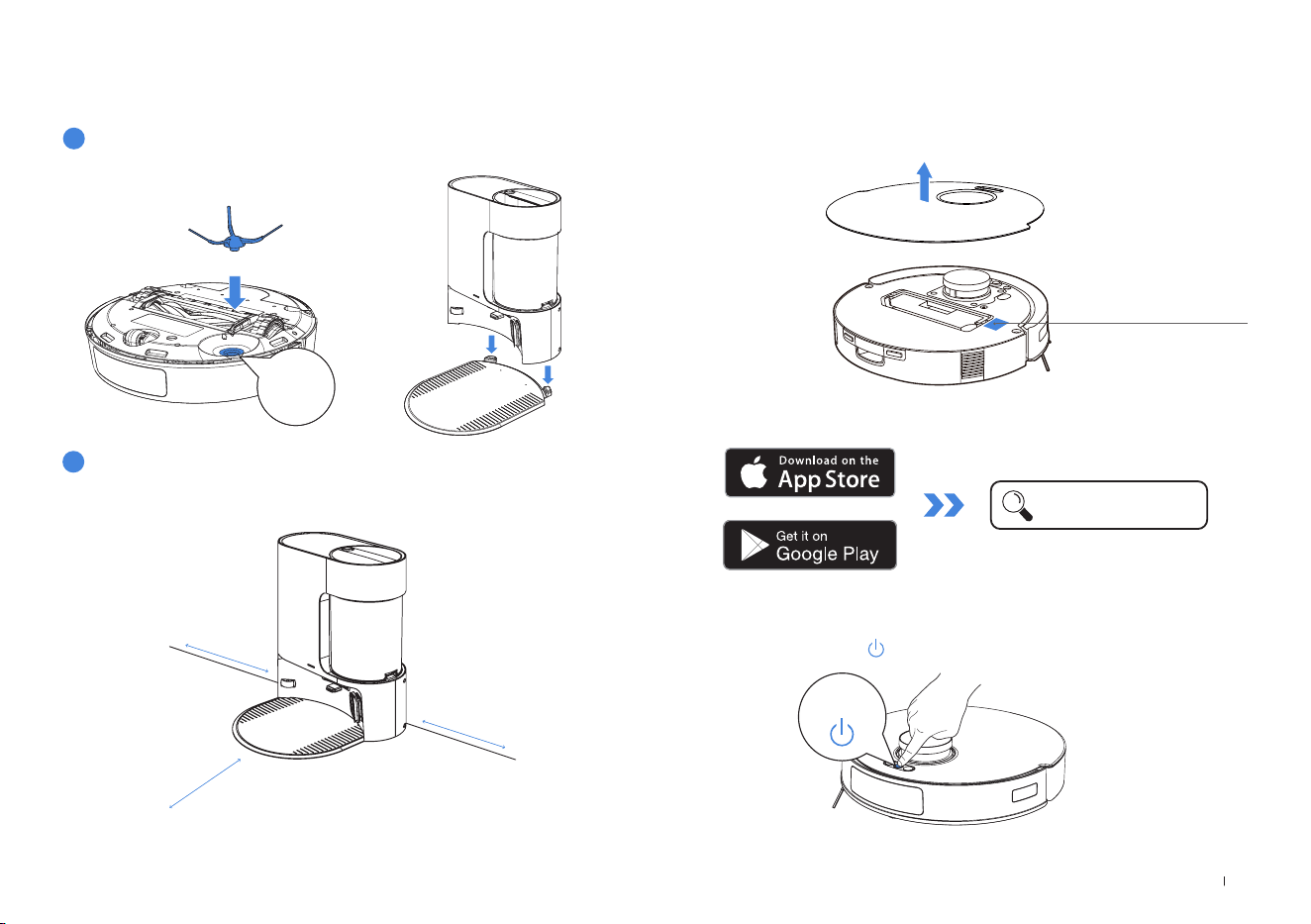 Download on the
App Store

Get it on
Google Play