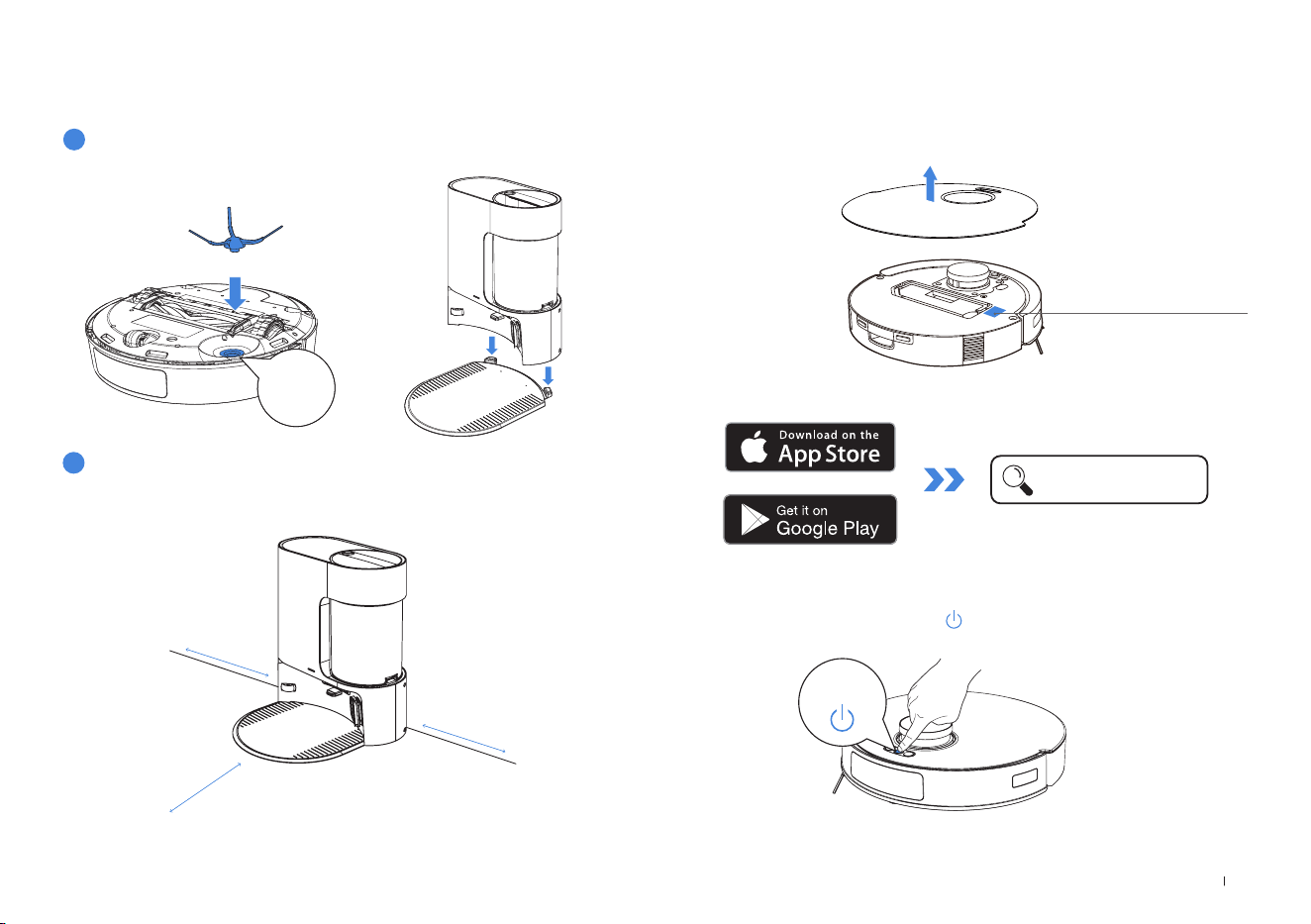 Download on the
App Store

Get it on
Google Play