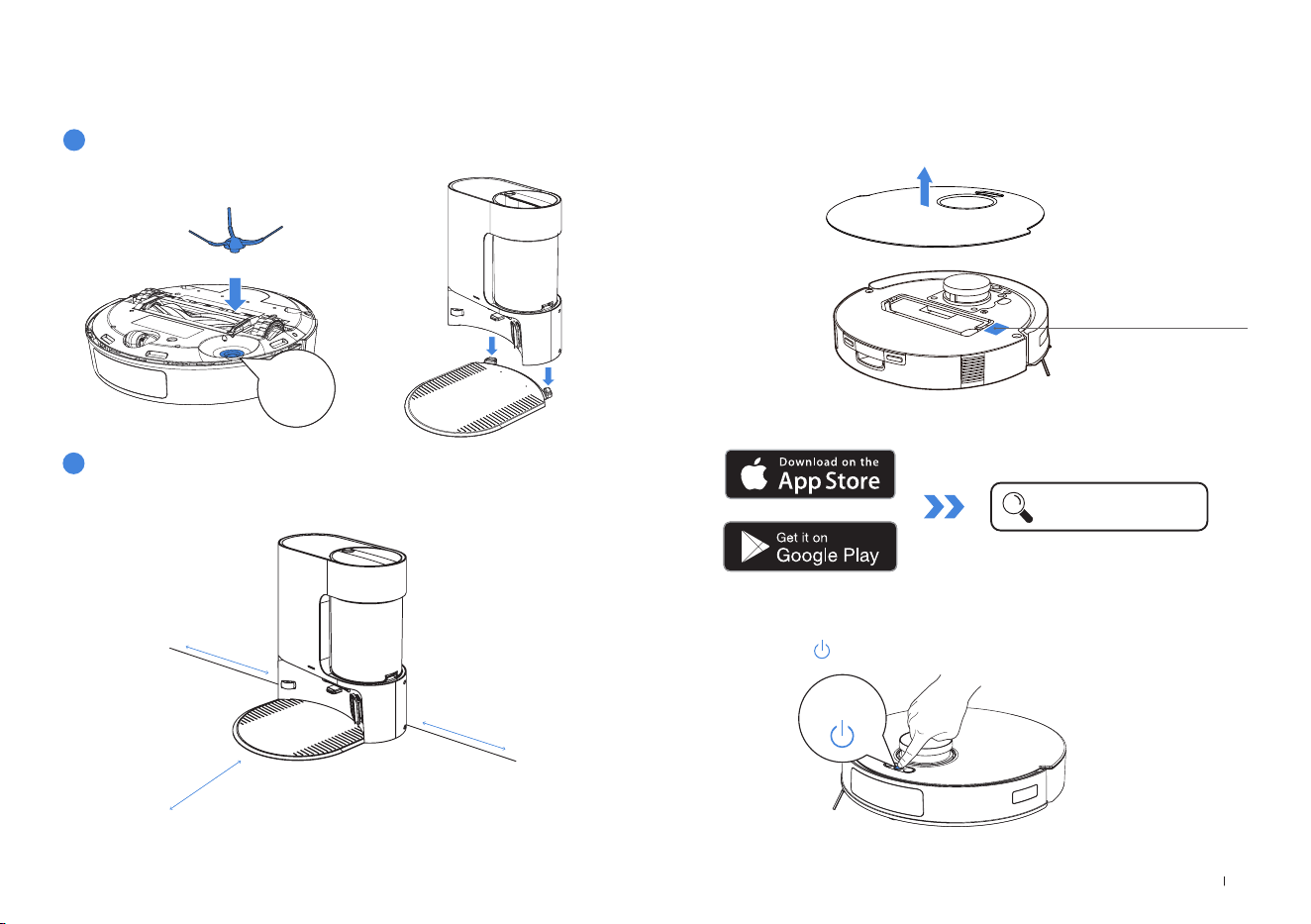 Download on the
App Store

Get it on
Google Play