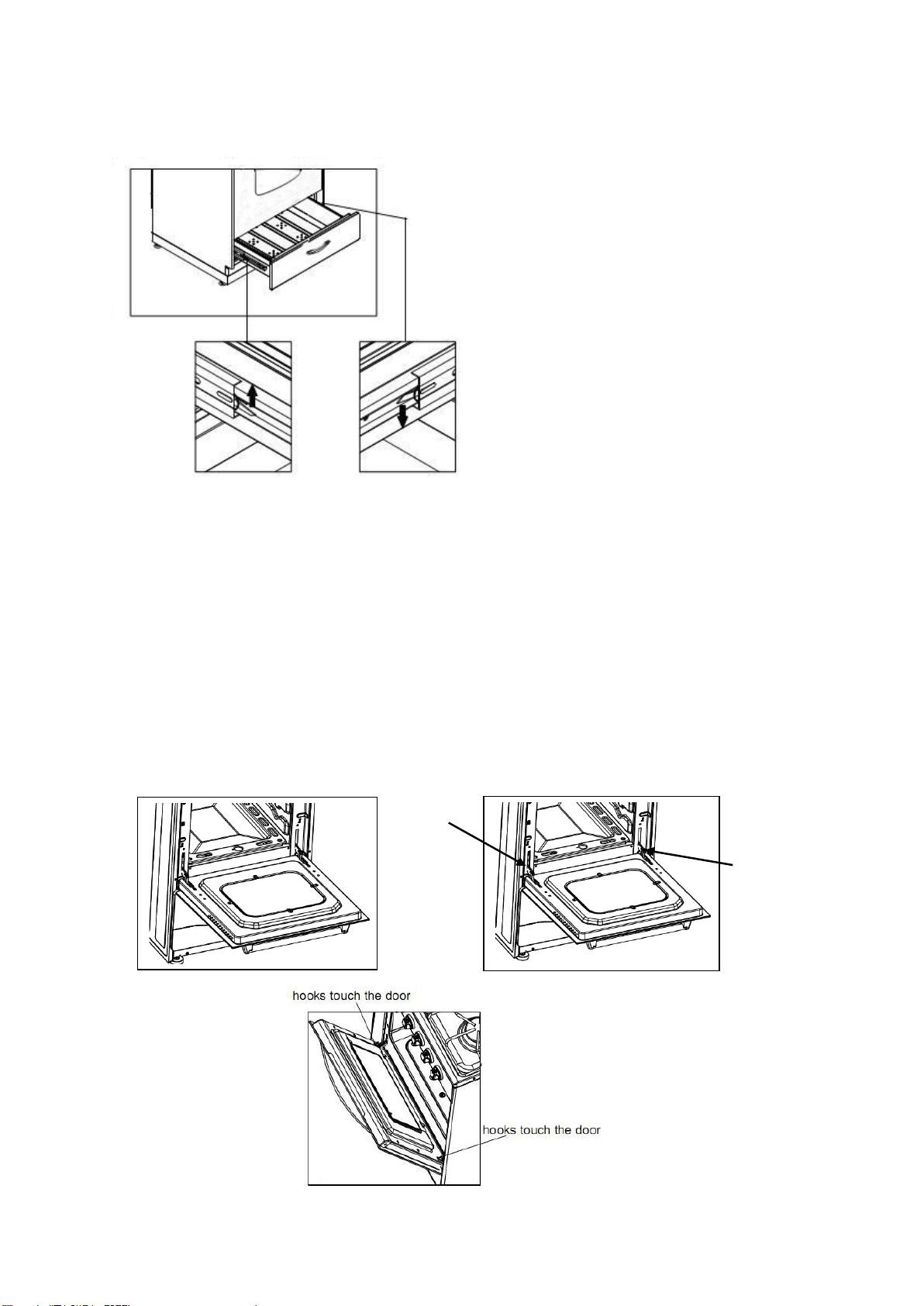 hooks touch the door

hooks touch the door