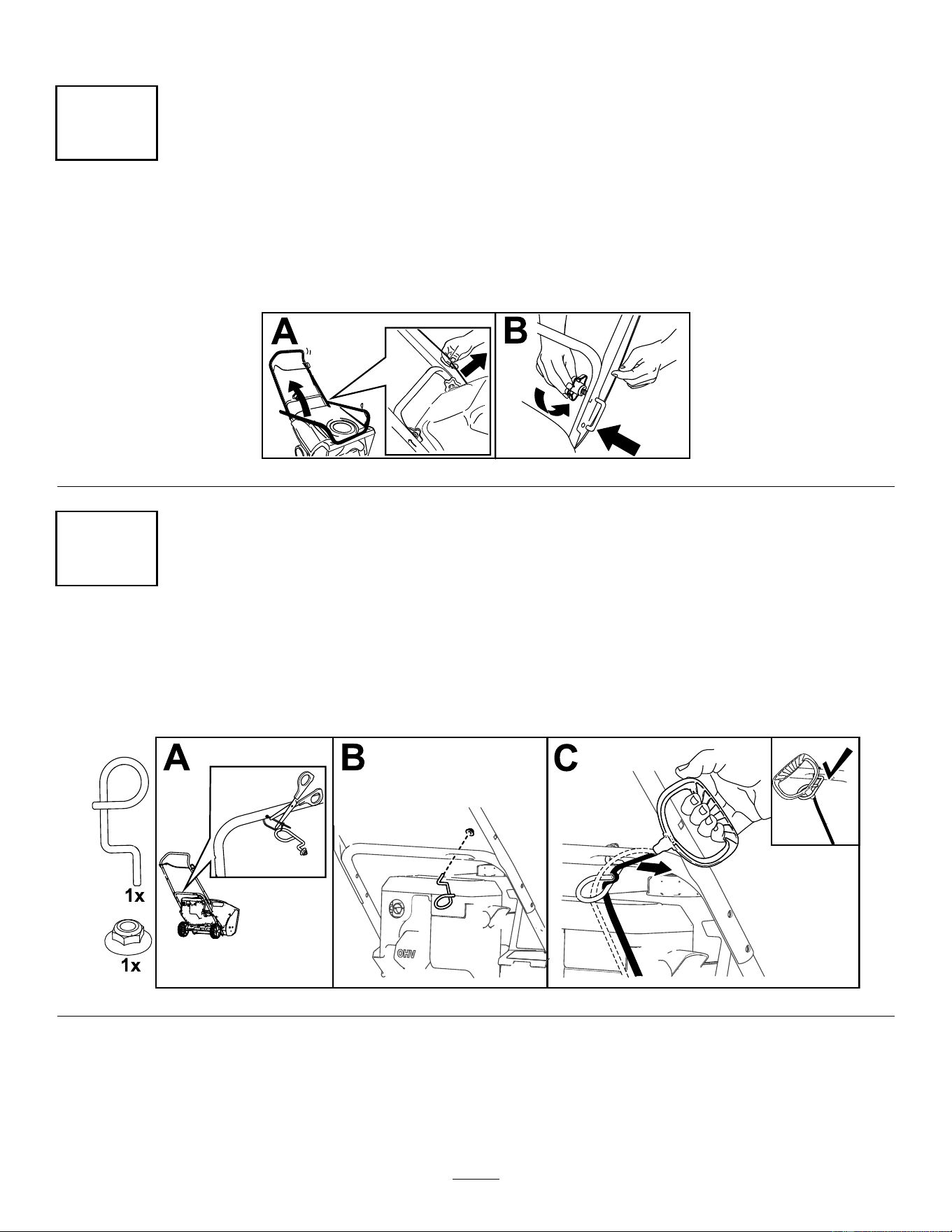 A

B

A

B

C

1x

1x

OHV