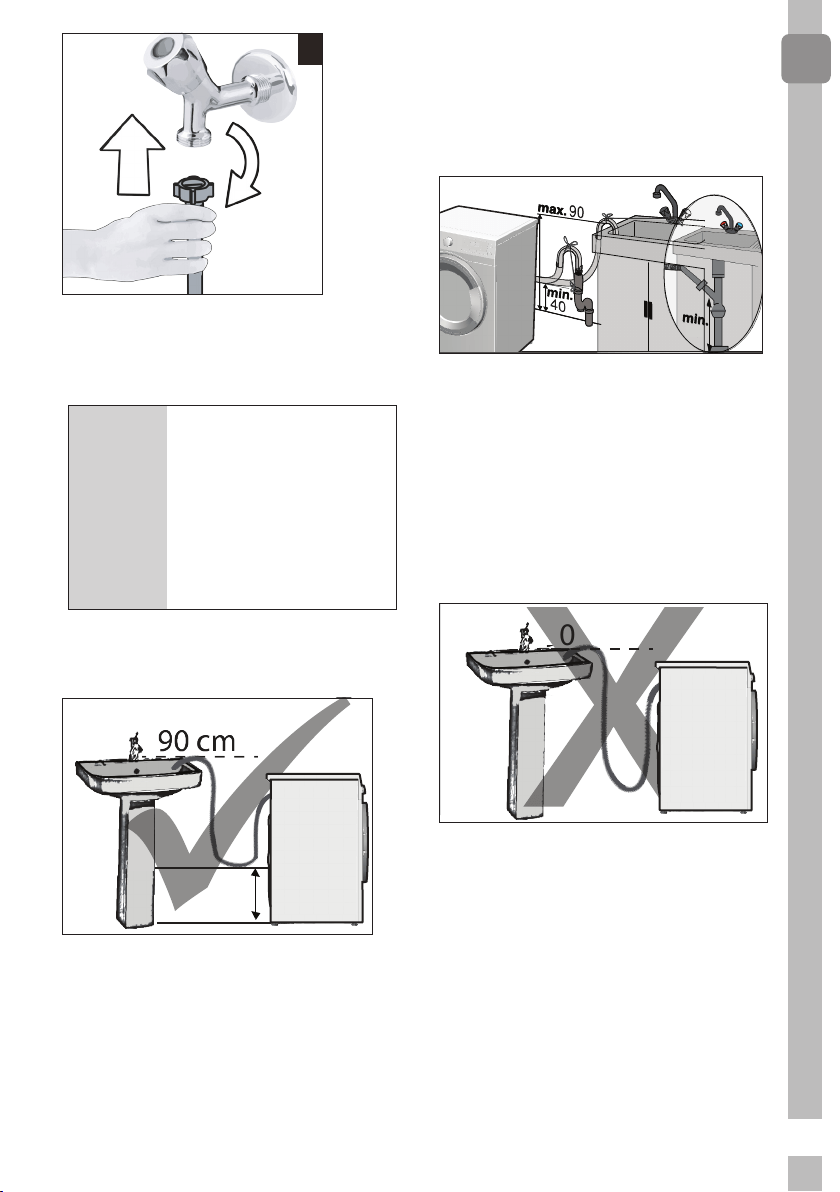 max. 90

min. 40

min.

90 cm

0