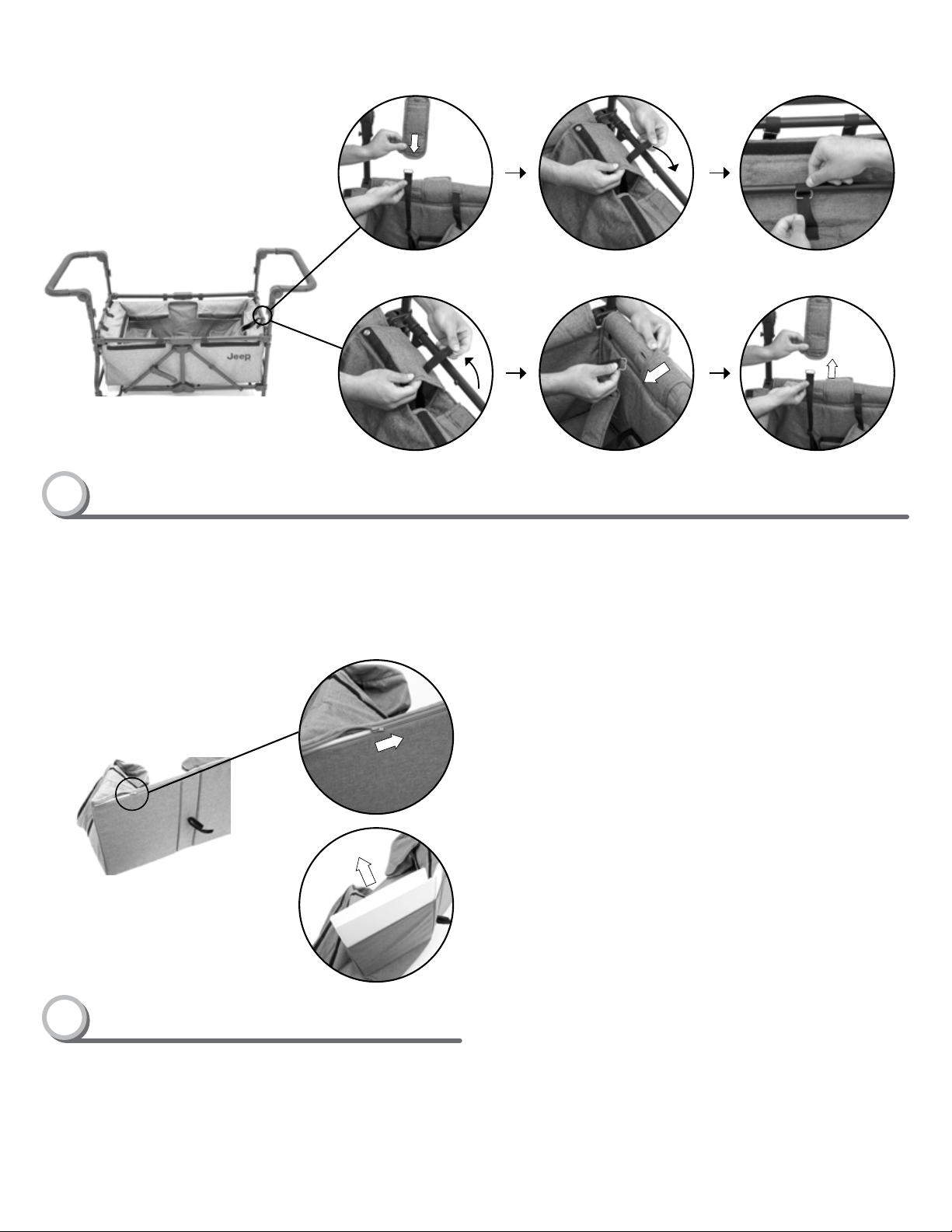 Jeep