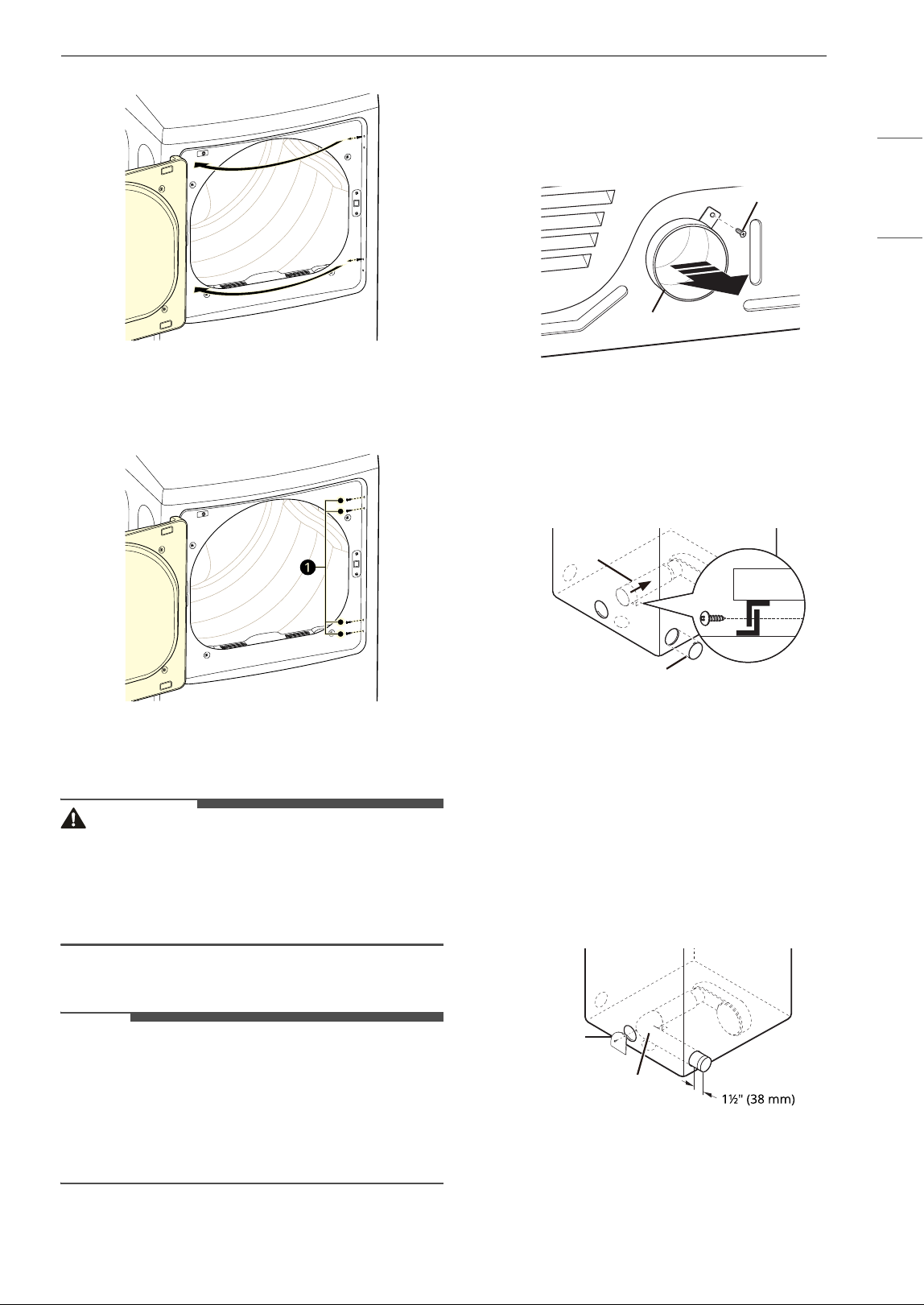 1

1½" (38 mm)