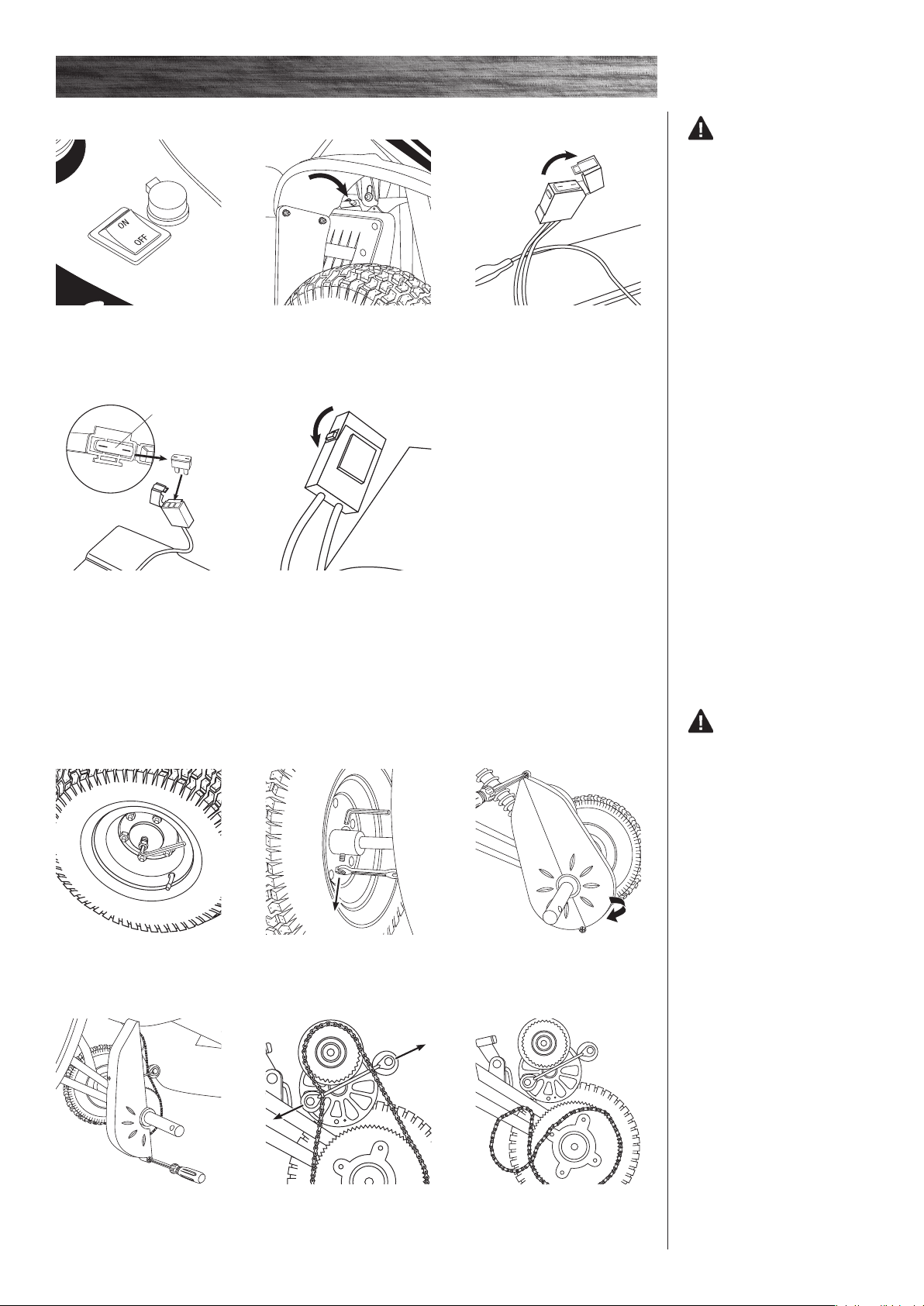 ON
OFF