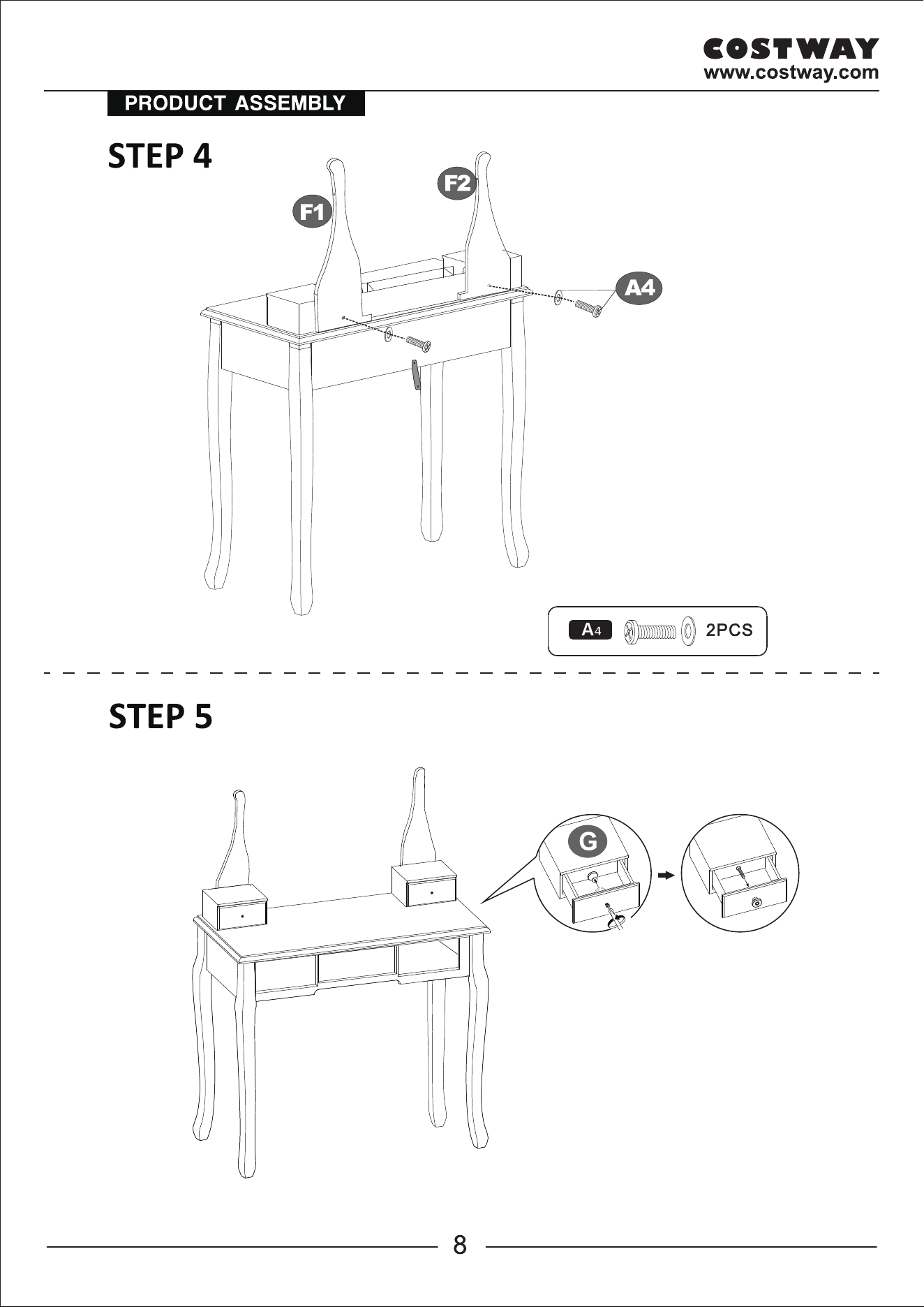 COSTWAY
www.costway.com

PRODUCT ASSEMBLY

STEP 4

F1

F2

A4

A4 2PCS

STEP 5

G

8