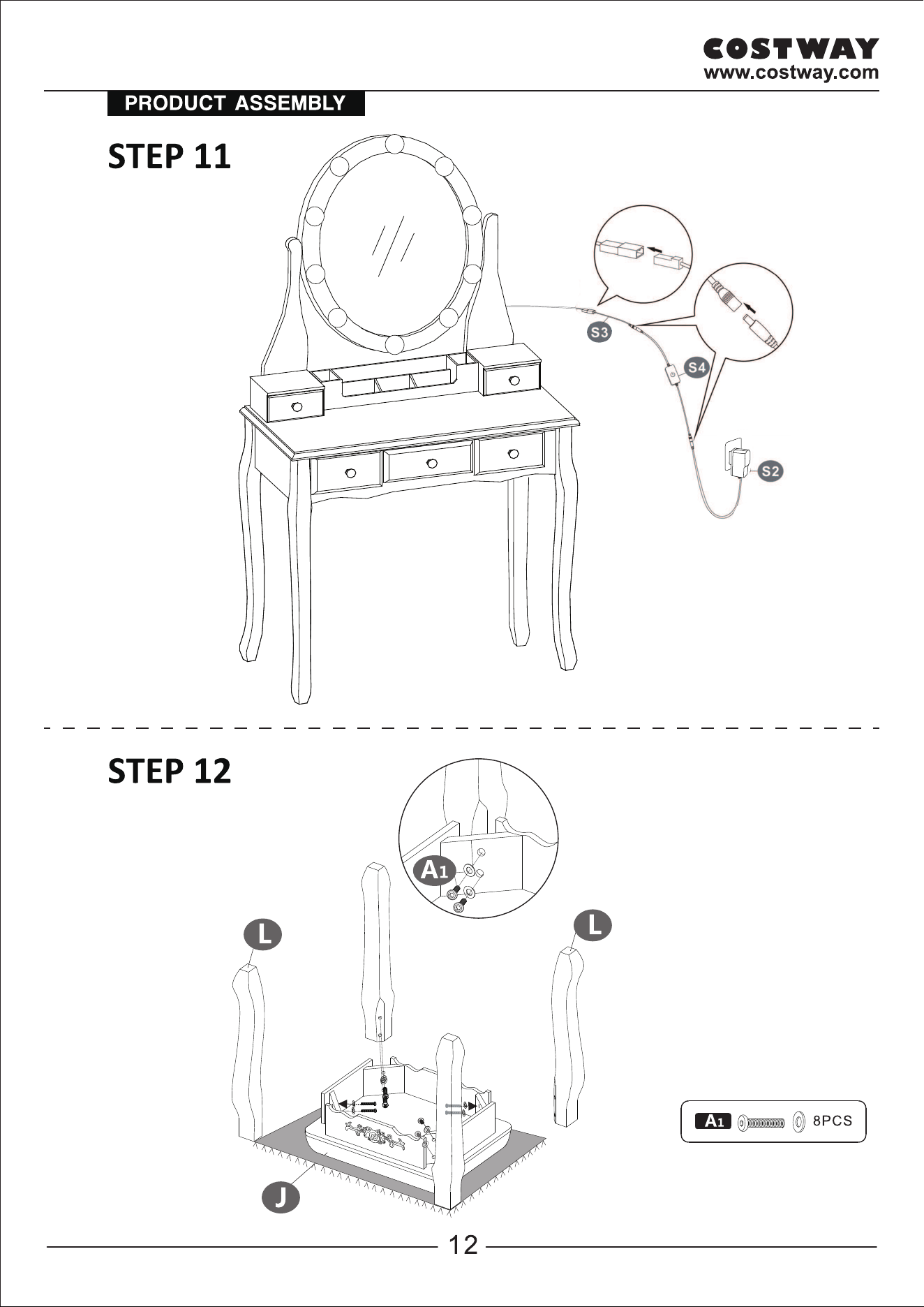 COSTWAY
www.costway.com

PRODUCT ASSEMBLY

STEP 11

S3

S4

S2

STEP 12

A1

L

L

J

A1 8PCS

12