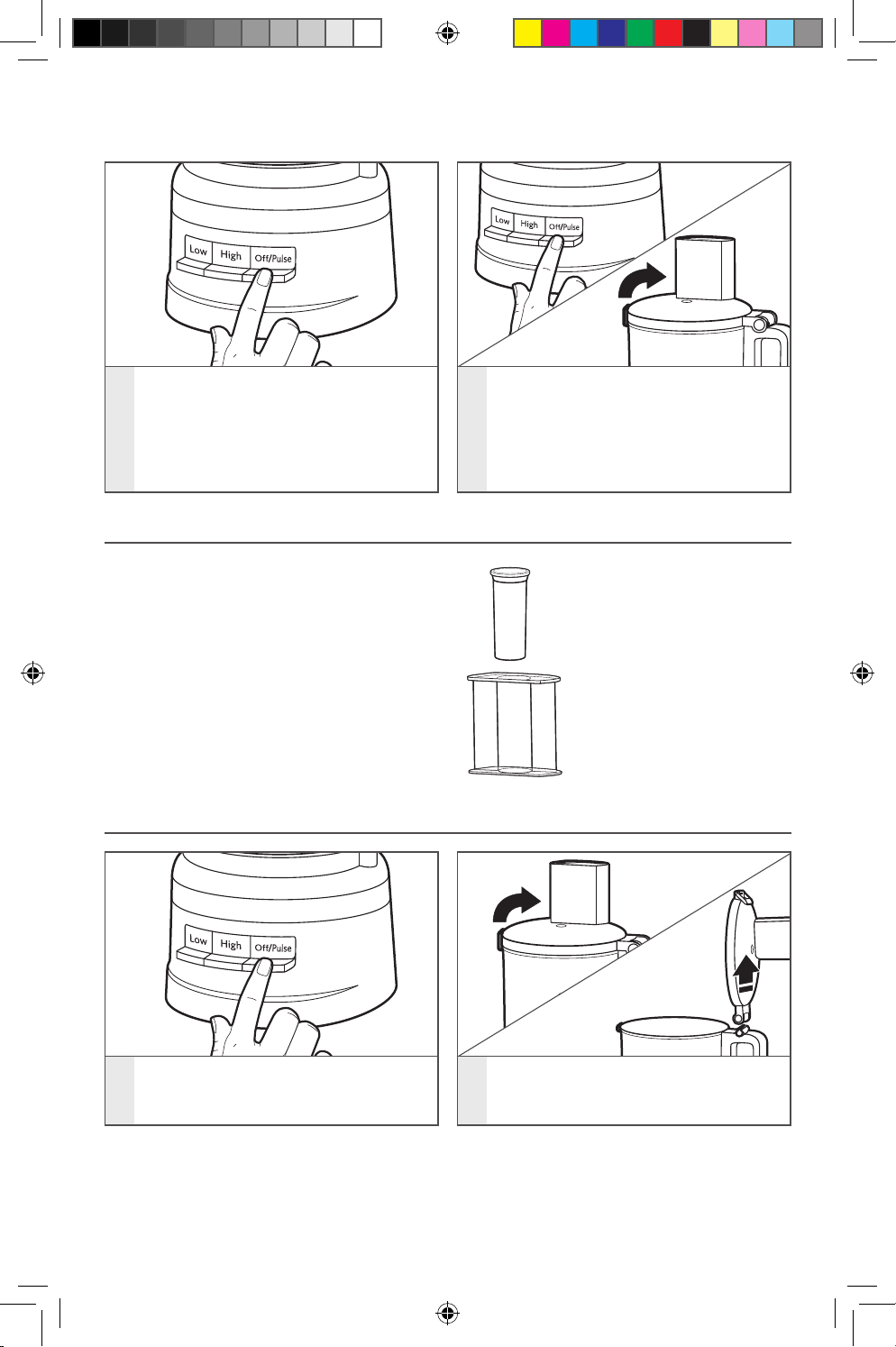 Low High Off/Pulse

Low High Off/Pulse

Low High Off/Pulse