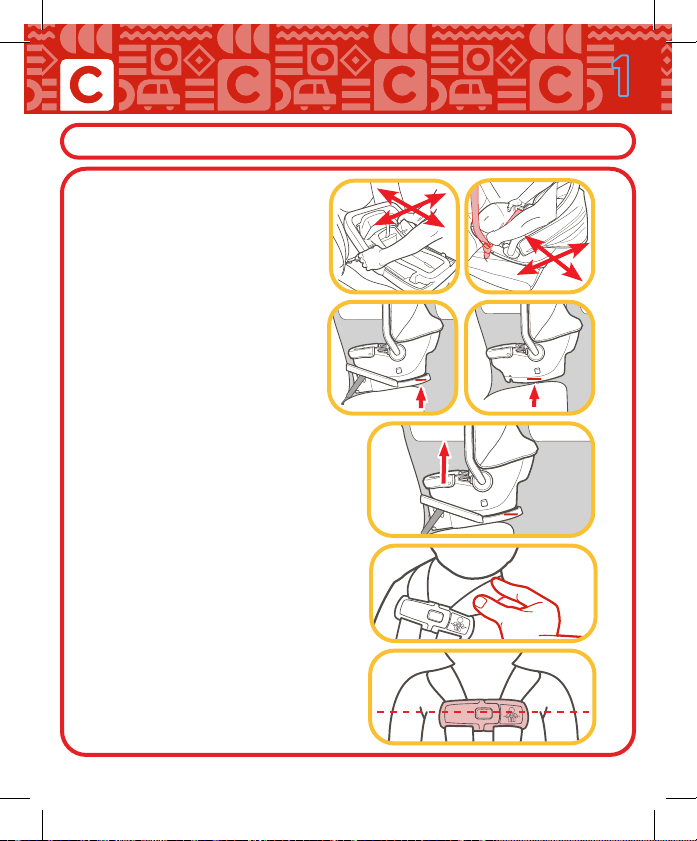 C

C

C

C

1