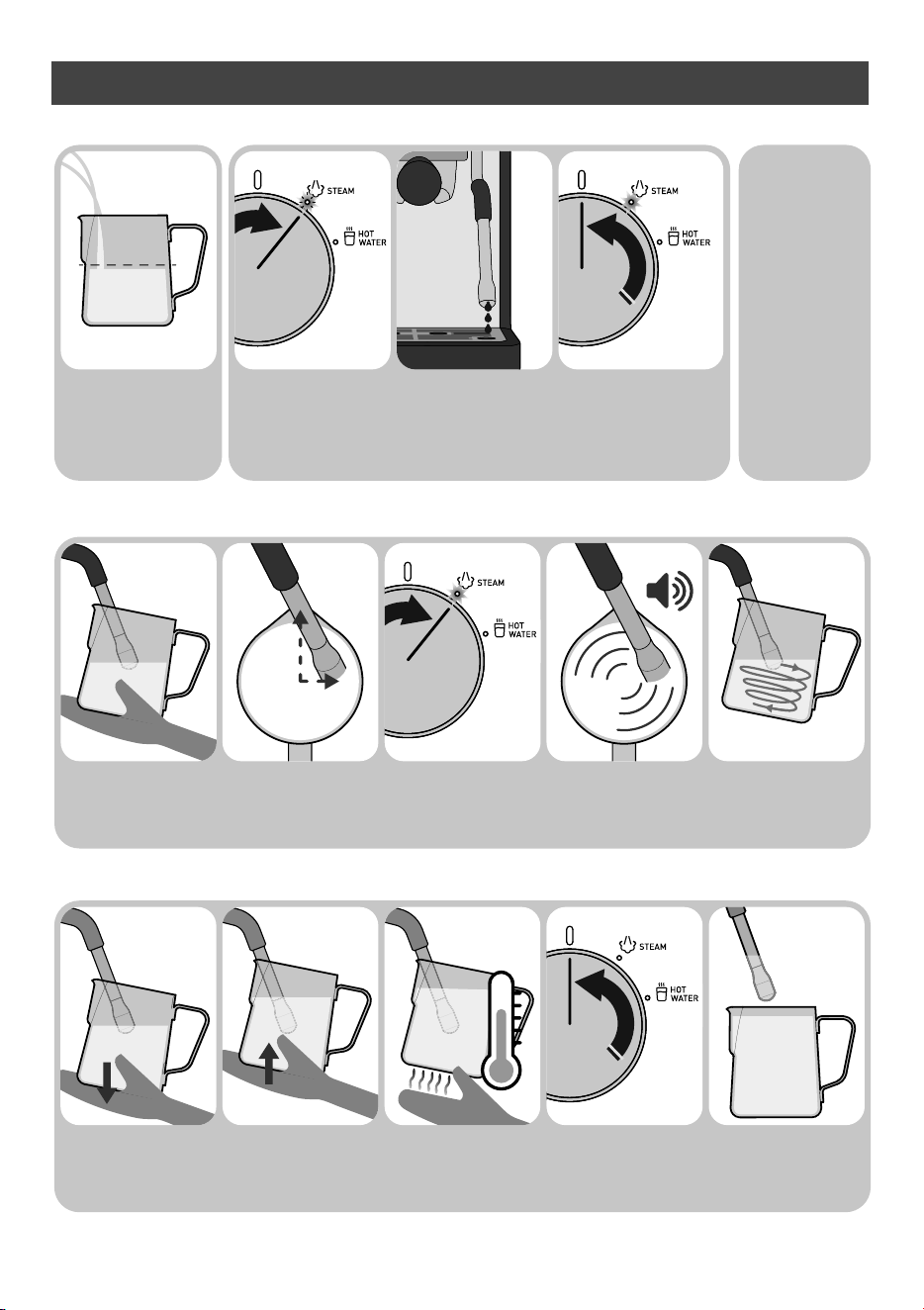 STEAM
HOT WATER
STEAM
HOT WATER
STEAM
HOT WATER
STEAM
HOT WATER