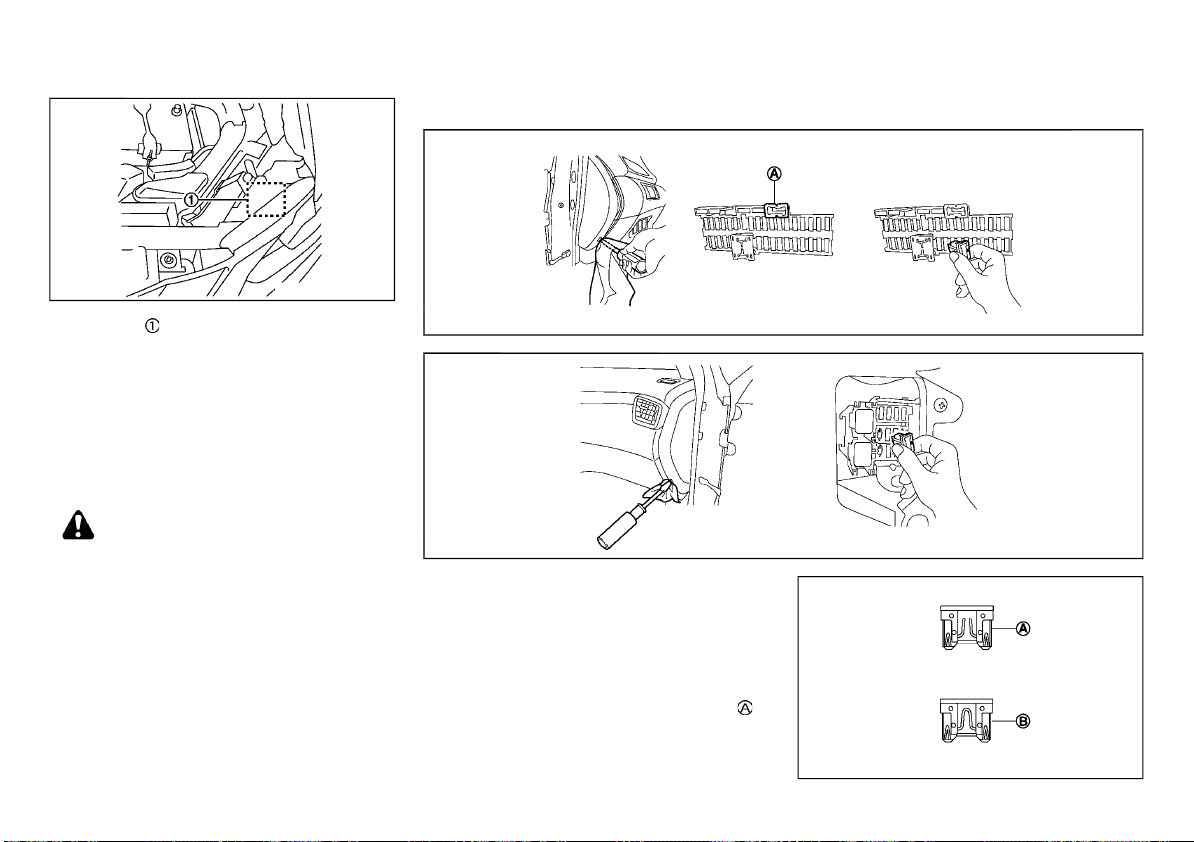 ①

Ⓐ

①

Ⓐ

Ⓐ

Ⓑ