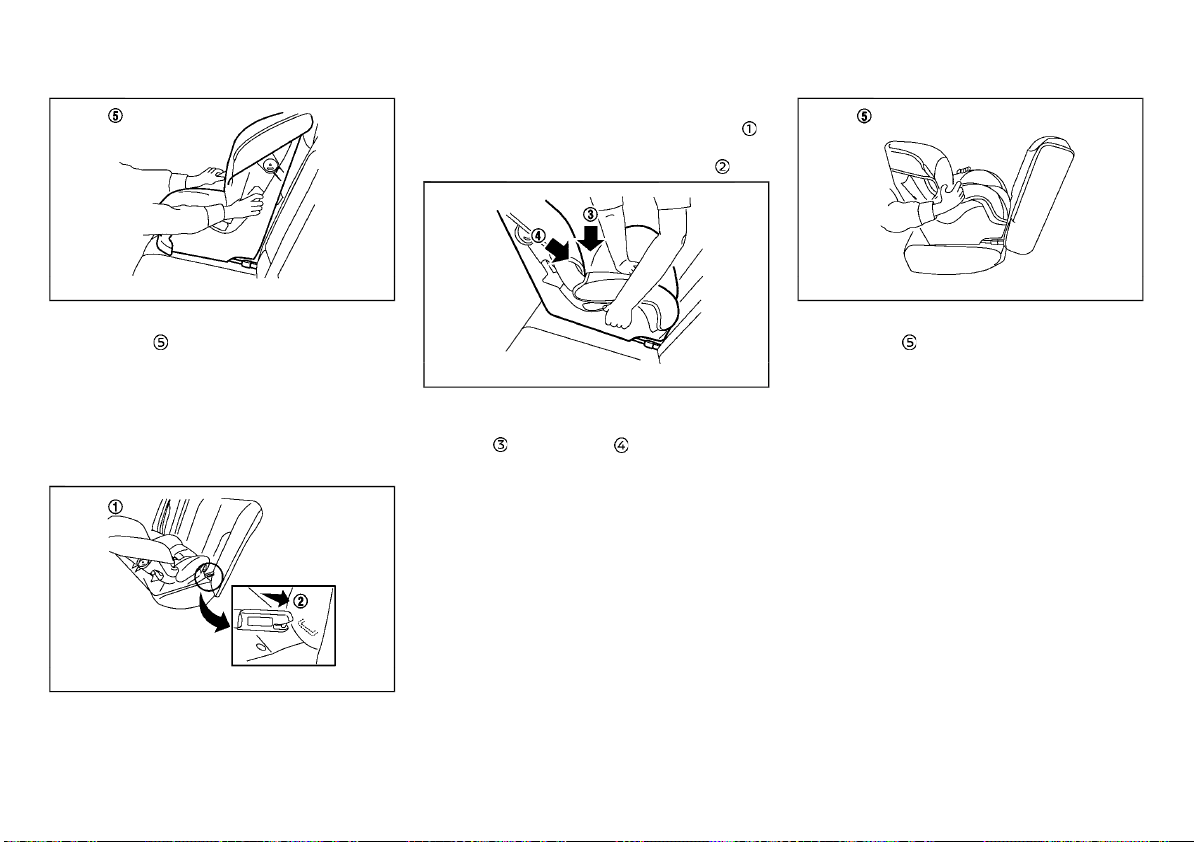 ⑤

⑤

①

②

①

②

③

④

③ ④

⑤

⑤