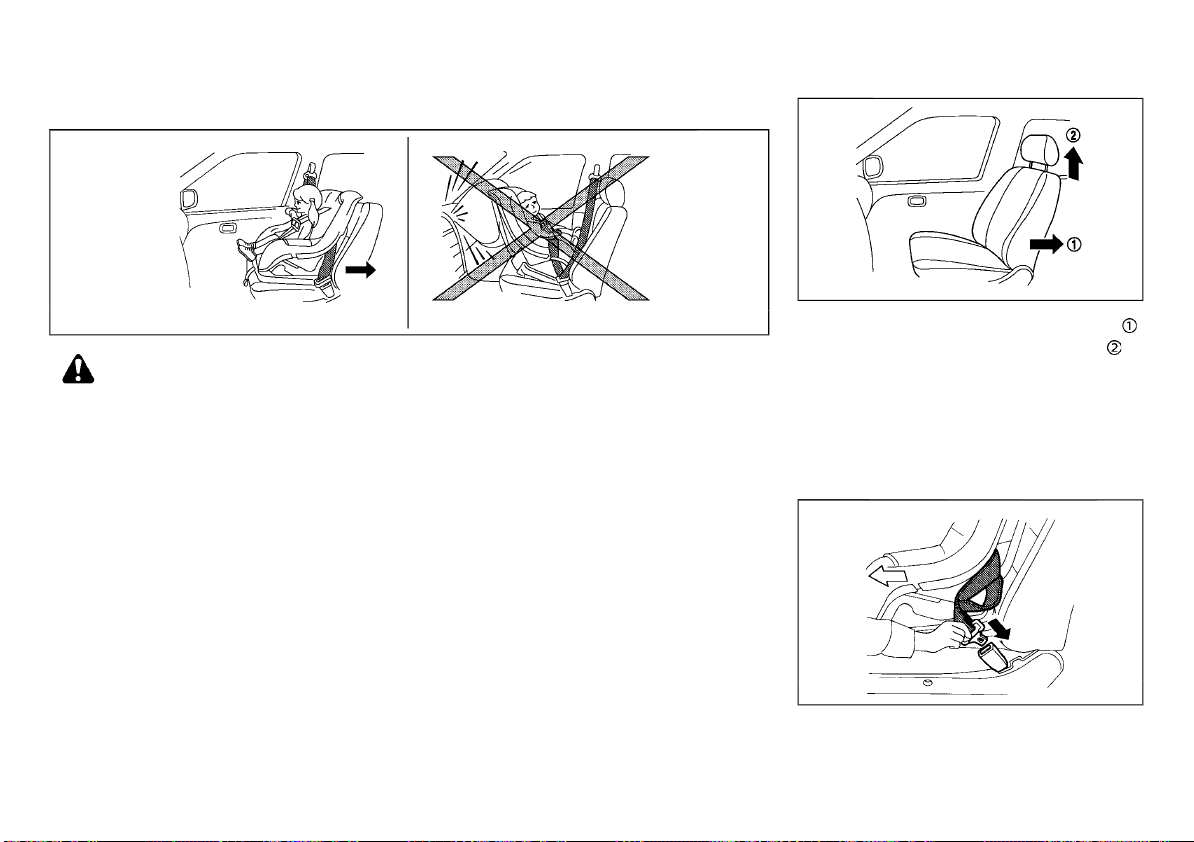 ②

①

①
②