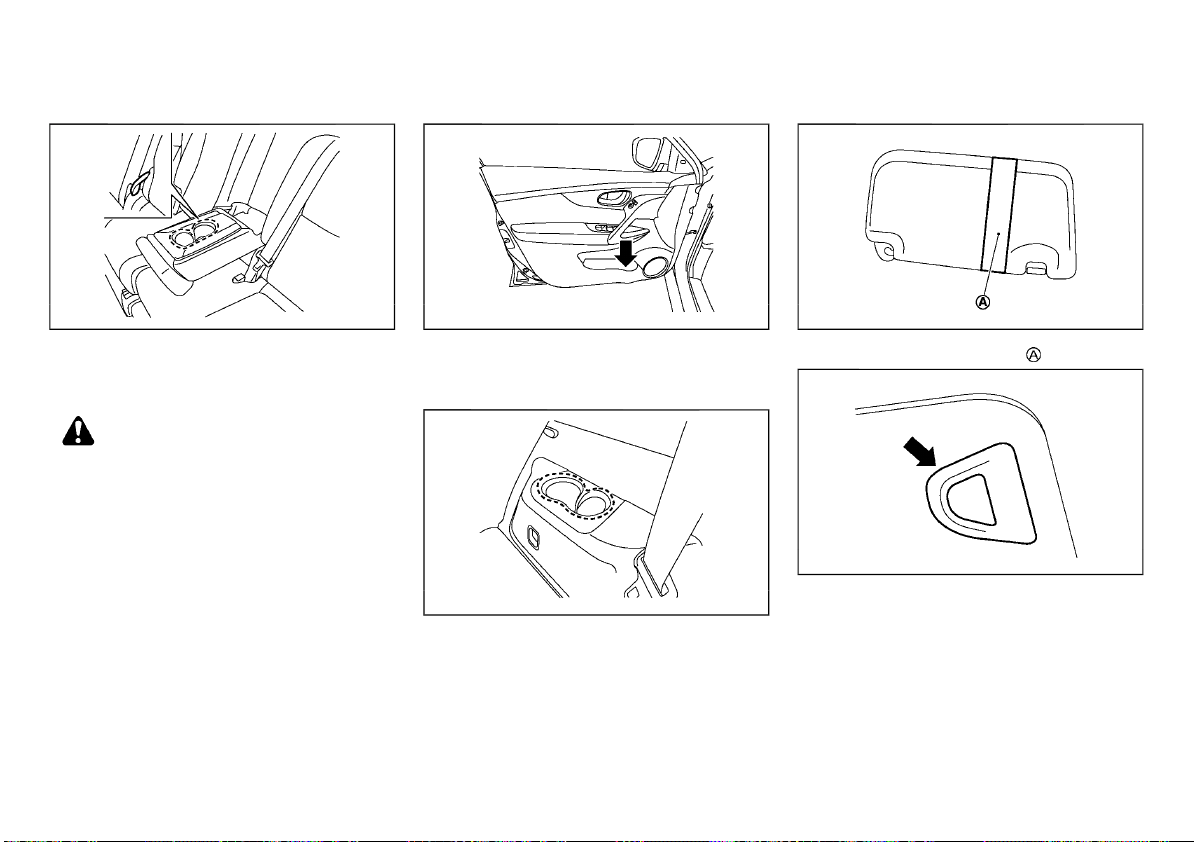 Ⓐ

Ⓐ