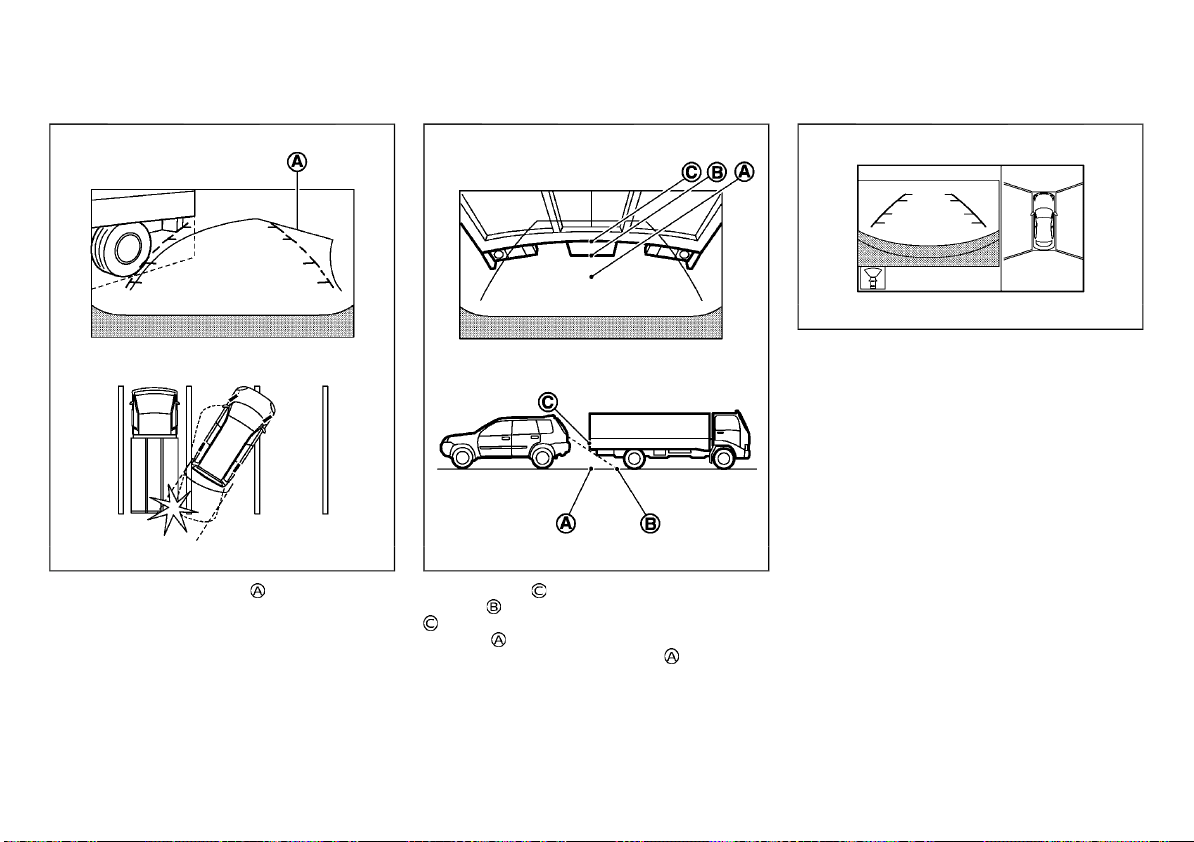 Ⓐ

Ⓒ Ⓑ Ⓐ

Ⓒ

Ⓐ Ⓑ

Ⓐ

Ⓒ

Ⓑ

Ⓒ

Ⓐ

Ⓐ