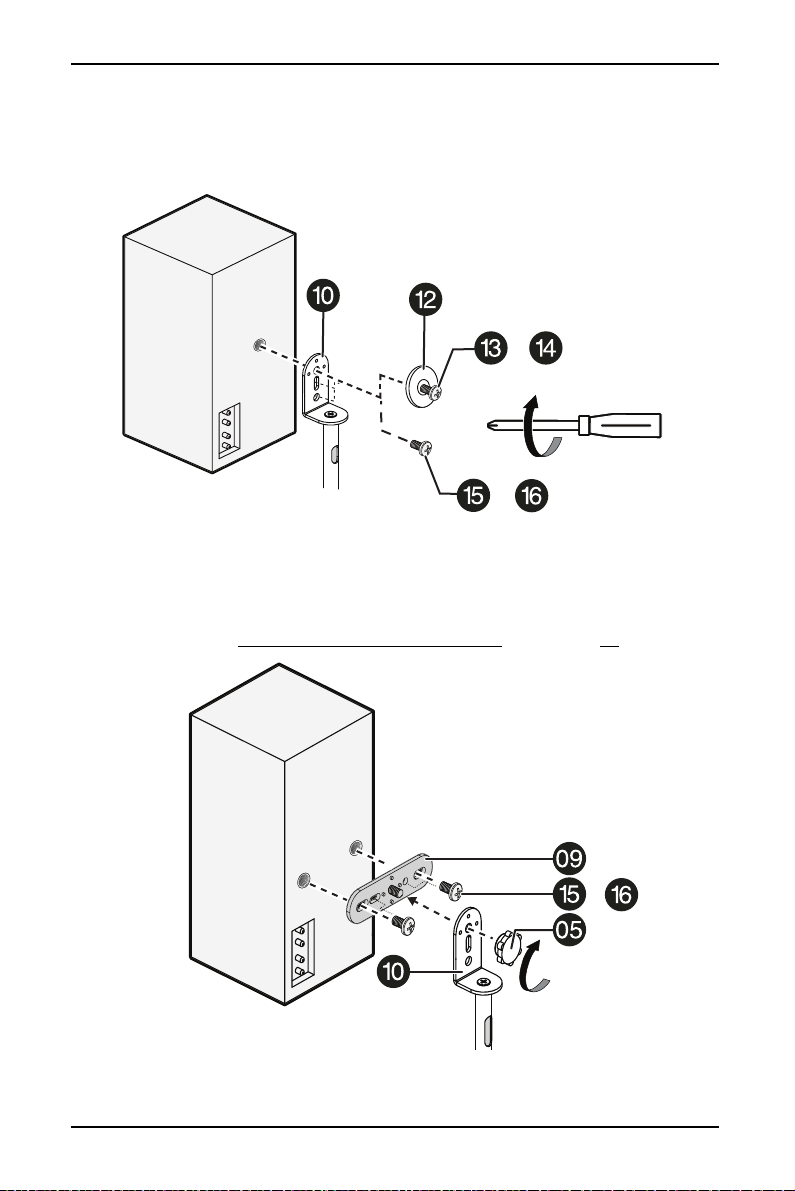 10
12
13
14
15
16

09
15
16
05
10