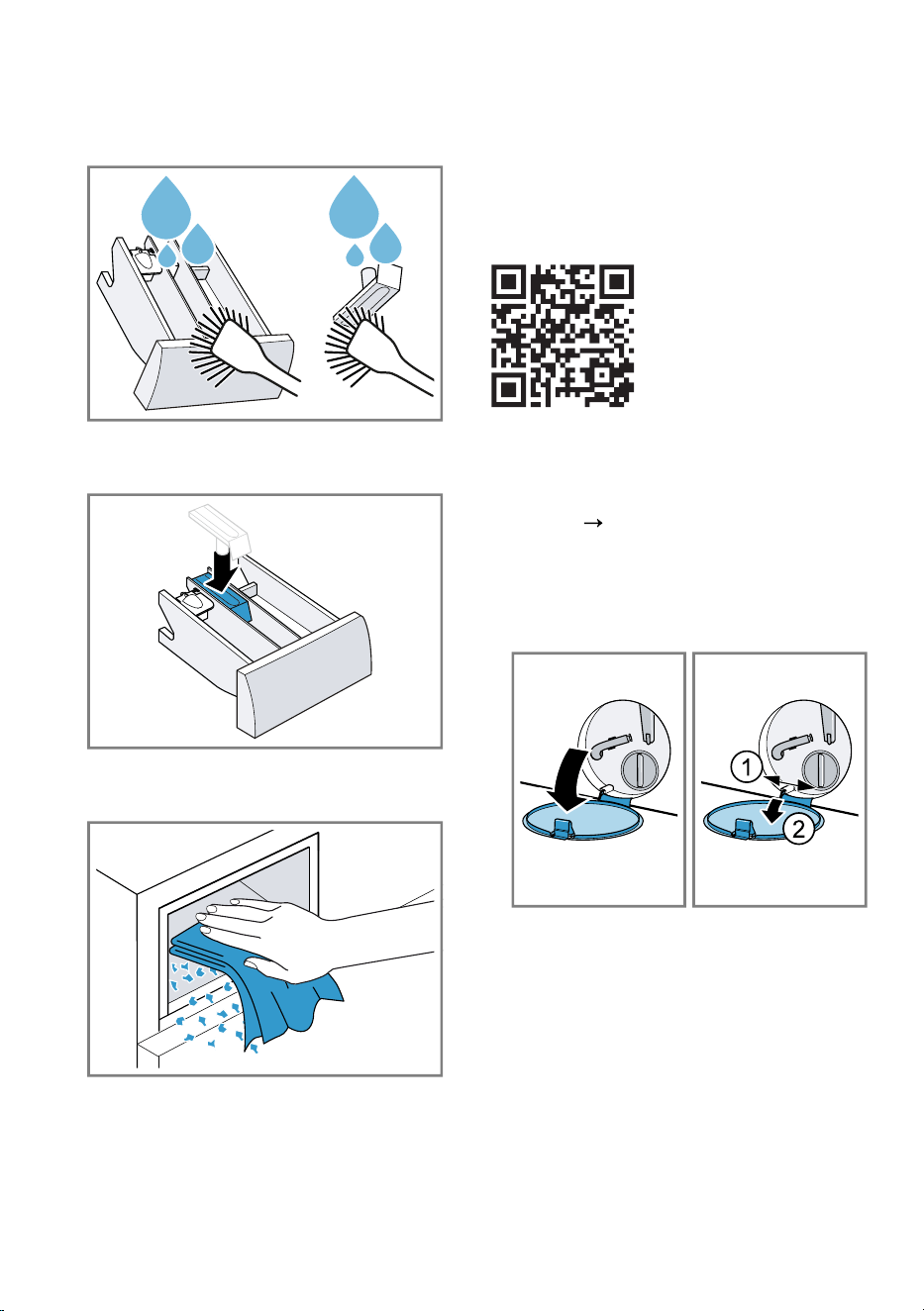 →

1

2