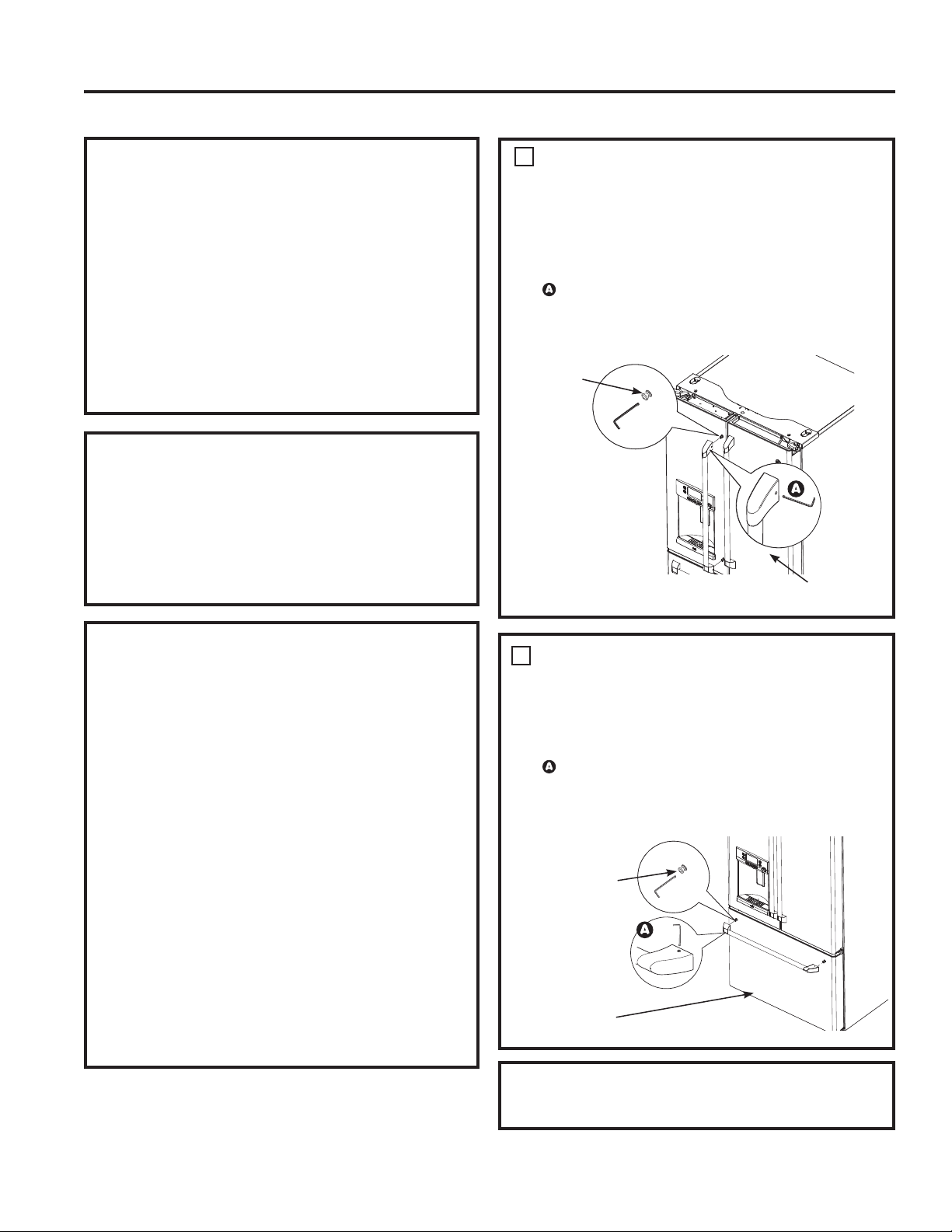 A

A

A

A