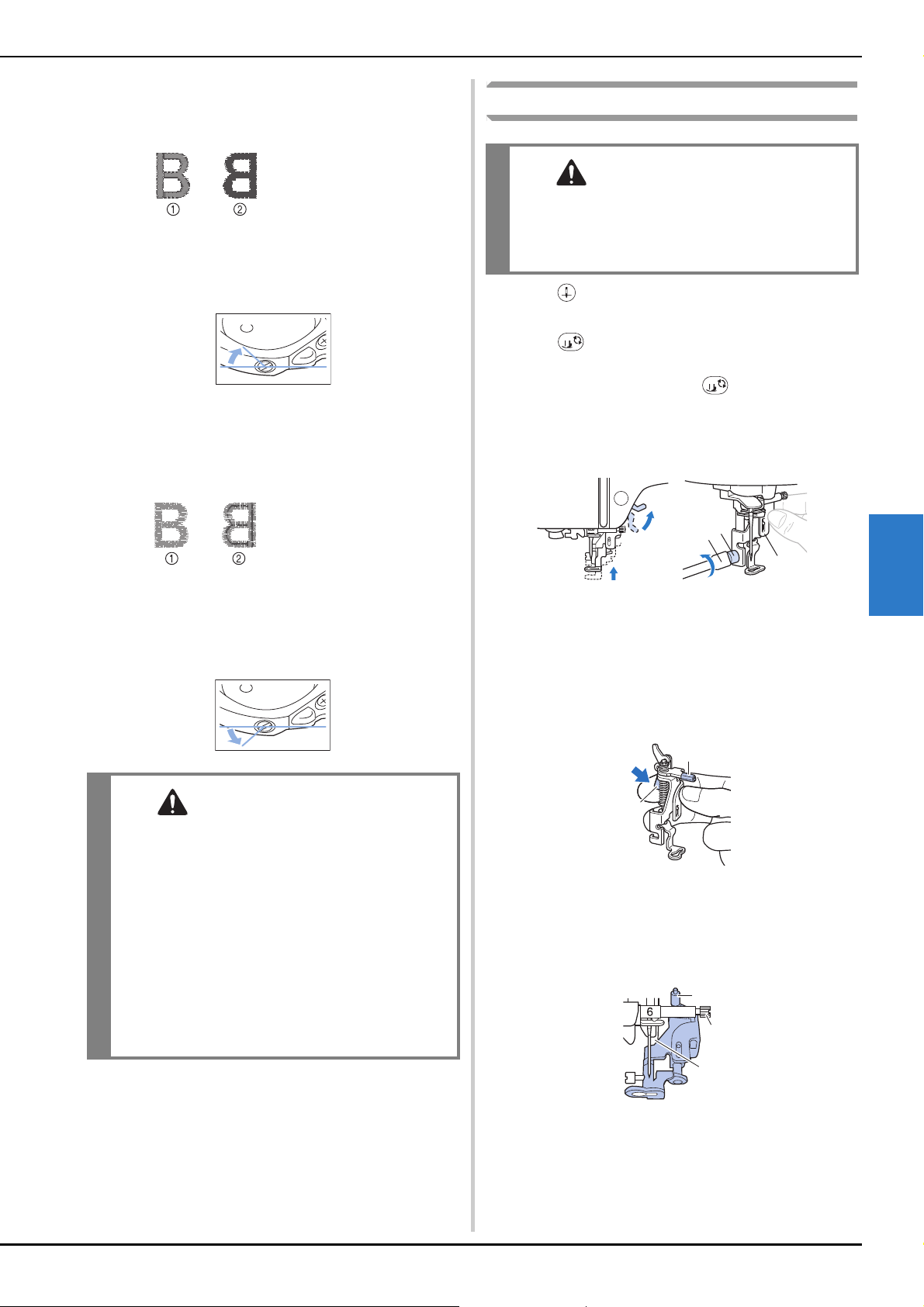 ①　②

①　②

6