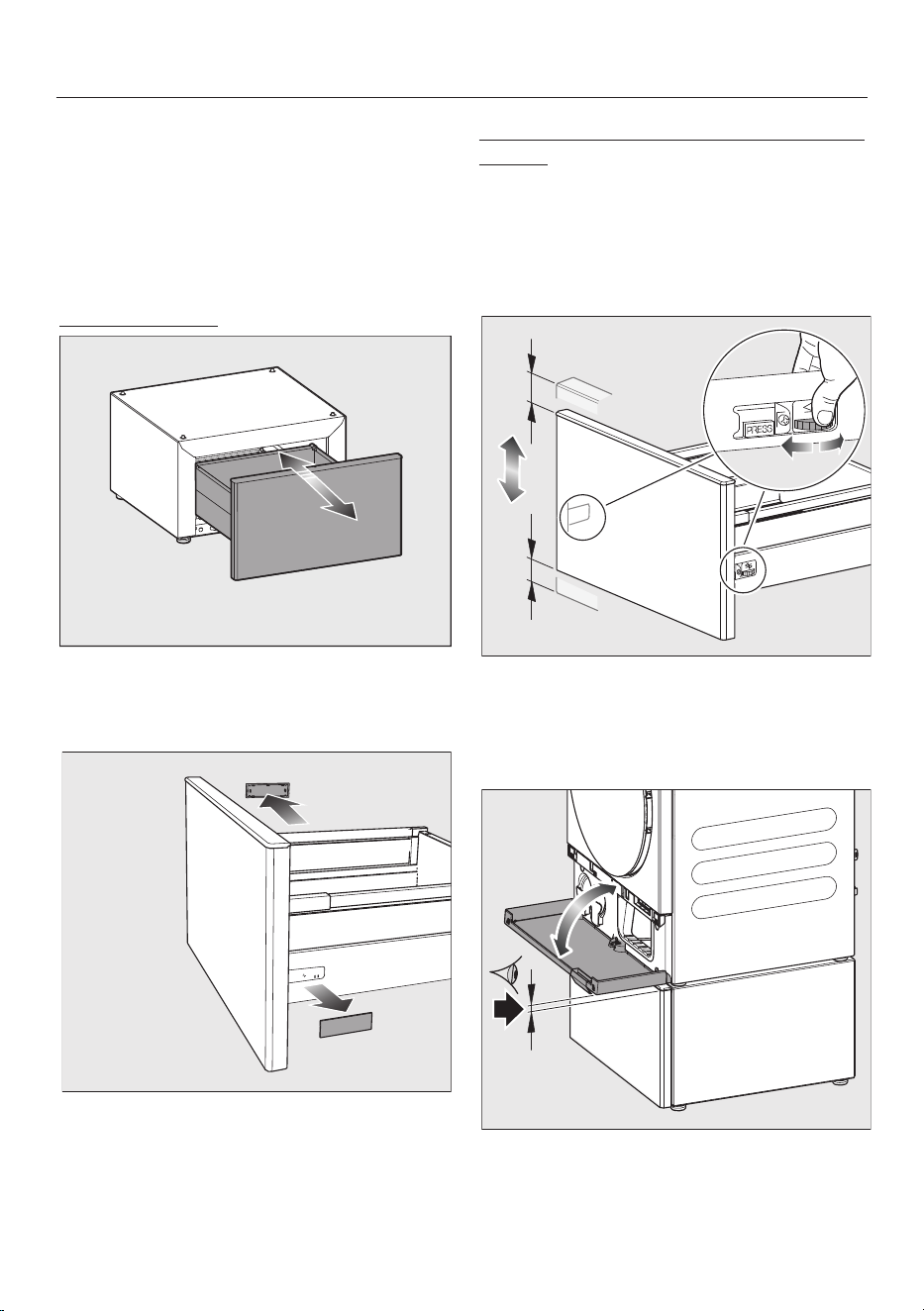 PRESS