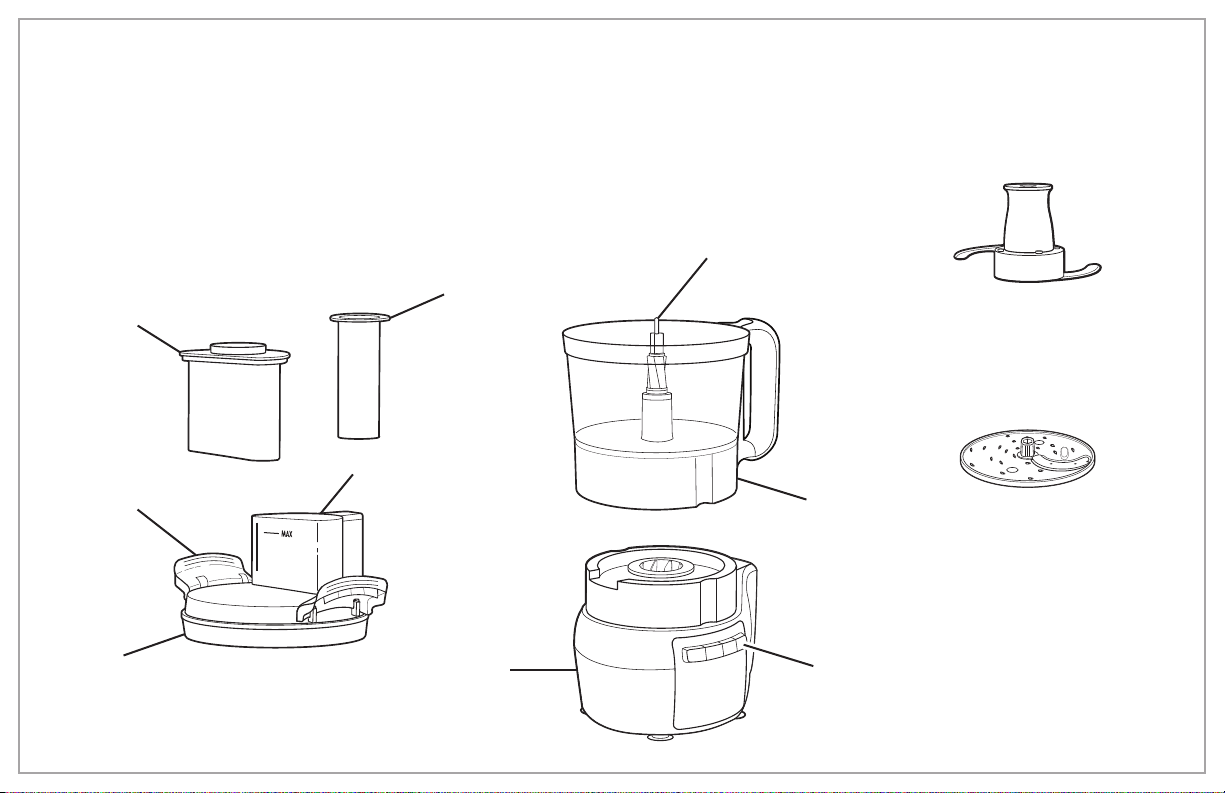 MAX